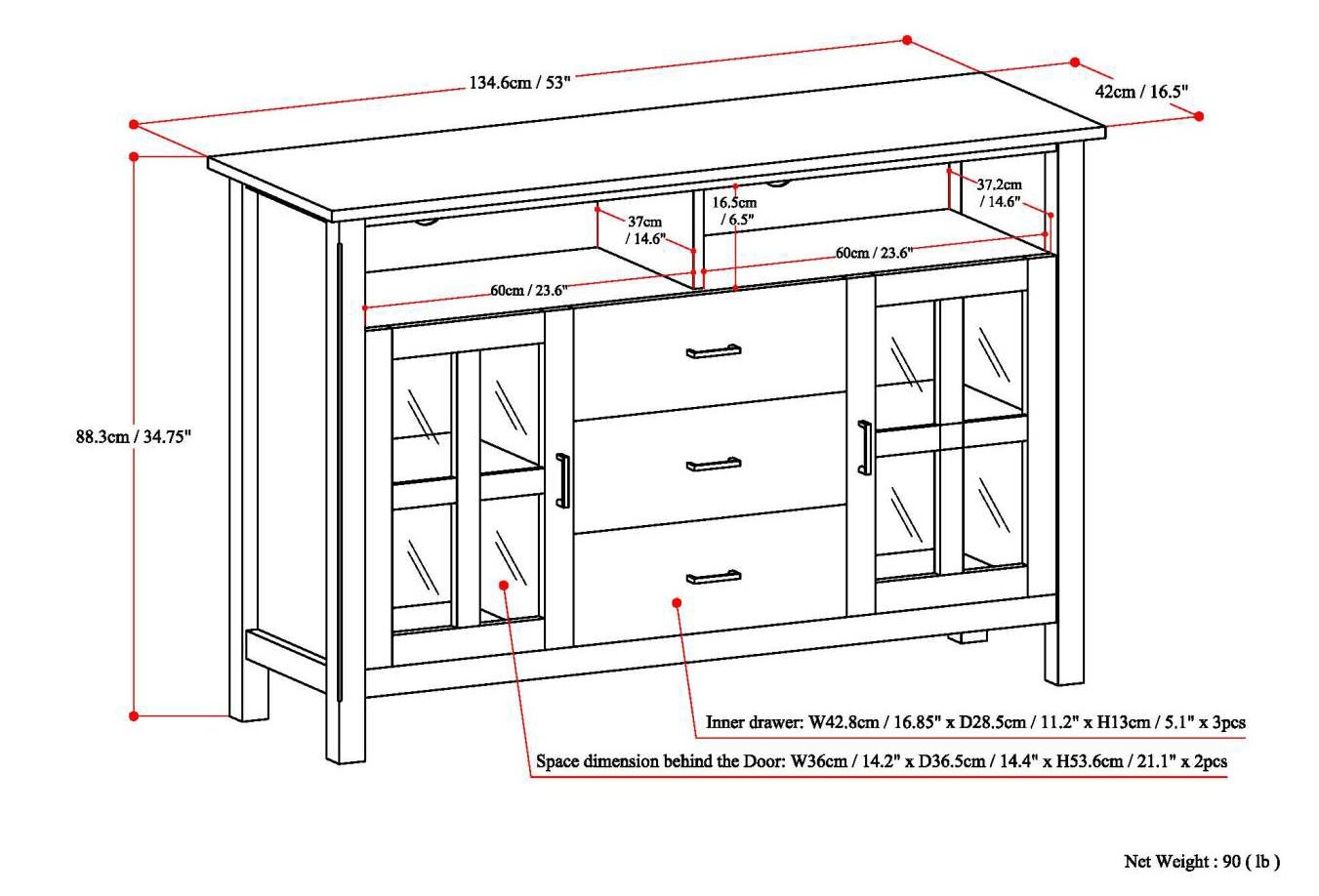 134.6cm / 53"

42cm / 16.5"

37.2cm / 14.6"

16.5cm / 6.5"

37cm / 14.6"

60cm / 23.6"

60cm / 23.6"

88.3cm / 34.75"

Inner drawer: W42.8cm / 16.85" x D28.5cm / 11.2" x H13cm / 5.1" x 3pcs

Space dimension behind the Door: W36cm / 14.2" x D36.5cm / 14.4" x H53.6cm / 21.1" x 2pcs

Net Weight : 90 ( lb )