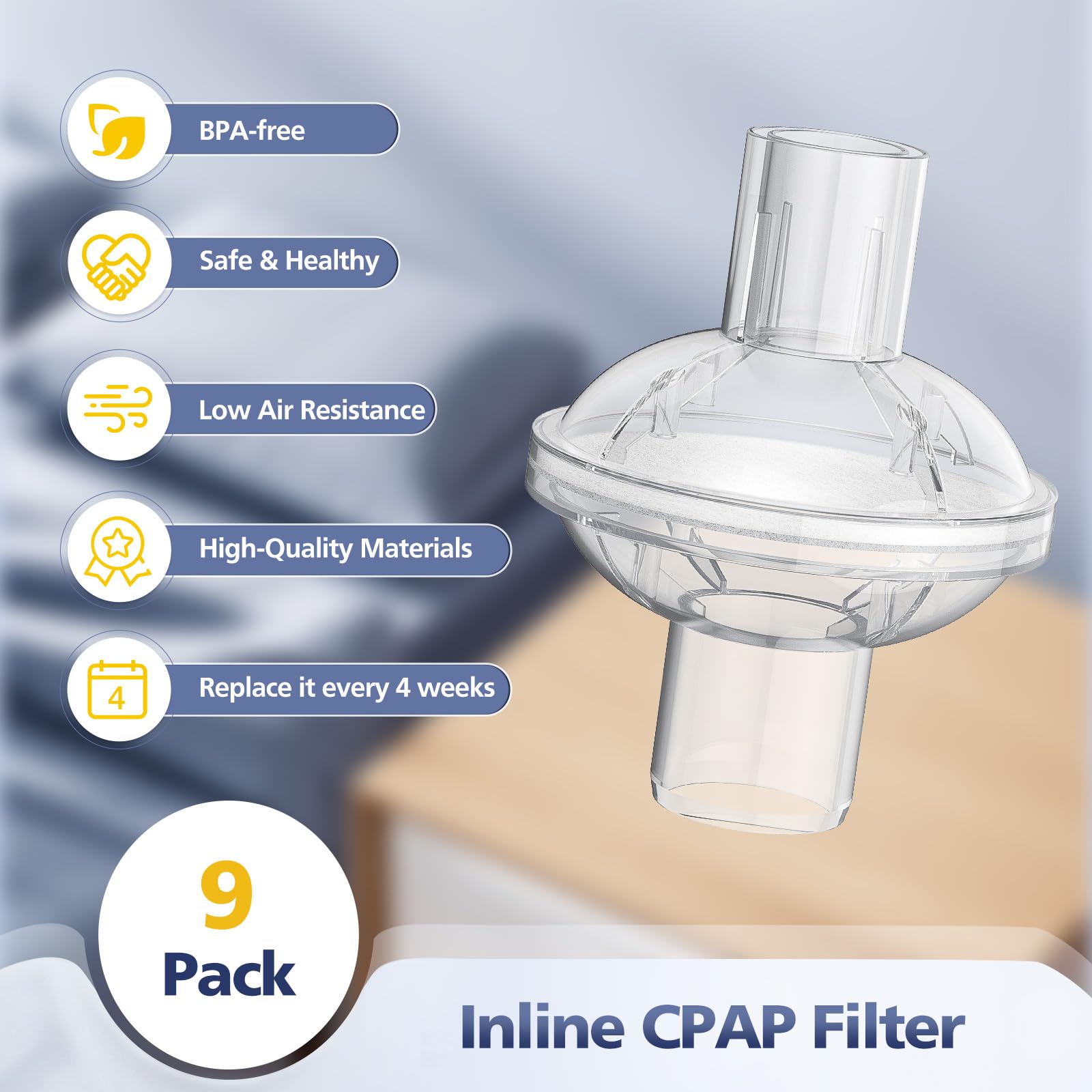 BPA-free

Safe & Healthy

Low Air Resistance

High-Quality Materials

4

Replace it every 4 weeks

9 Pack

Inline CPAP Filter