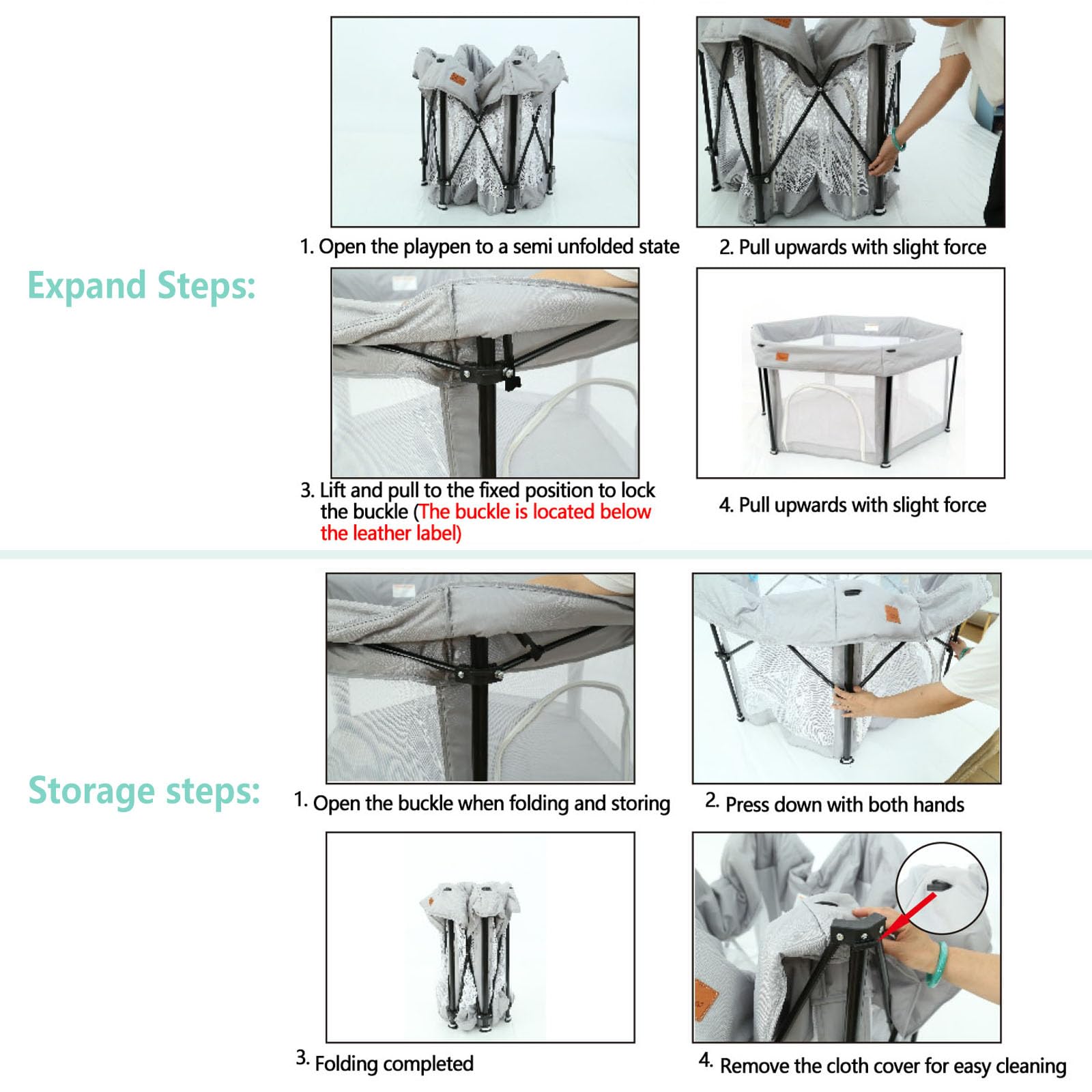 Expand Steps:

1. Open the playpen to a semi unfolded state

2. Pull upwards with slight force

3. Lift and pull to the fixed position to lock the buckle (The buckle is located below the leather label)

4. Pull upwards with slight force

Storage steps:

1. Open the buckle when folding and storing

2. Press down with both hands

3. Folding completed

4. Remove the cloth cover for easy cleaning