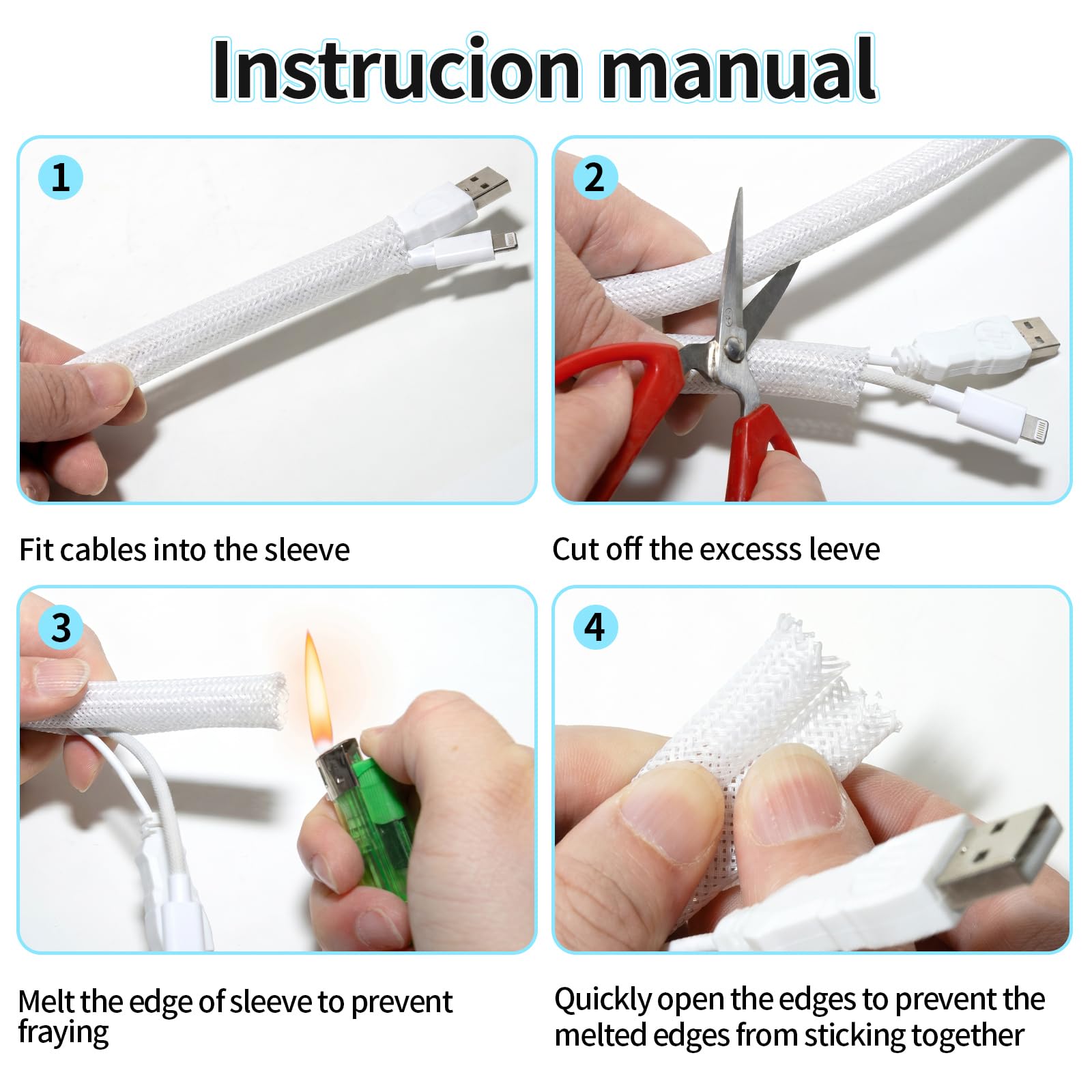 Instrucion manual

1

Fit cables into the sleeve

2

Cut off the excesss leeve

3

Melt the edge of sleeve to prevent fraying

4

Quickly open the edges to prevent the melted edges from sticking together