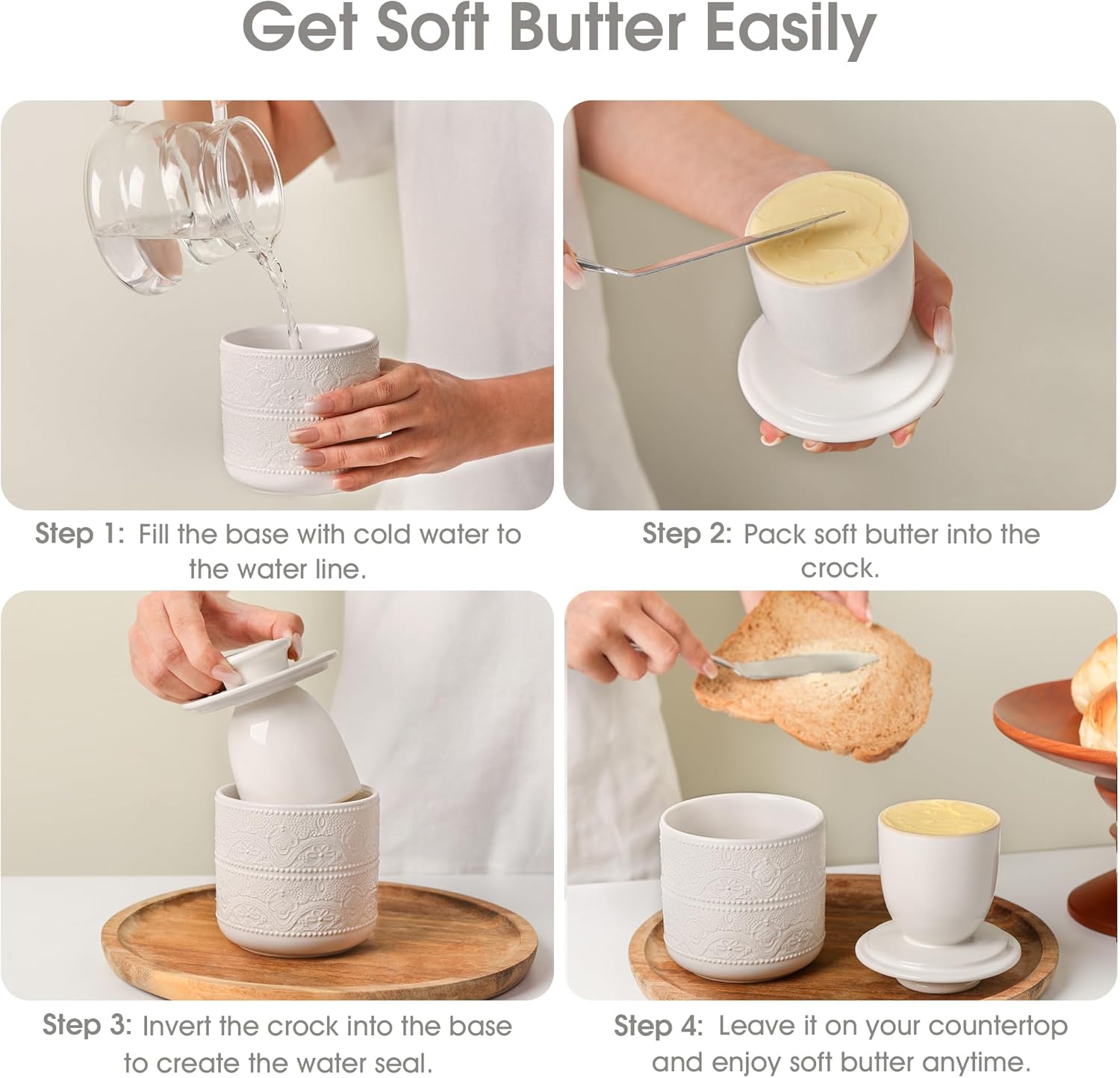 Get Soft Butter Easily

Step 1: Fill the base with cold water to the water line.

Step 2: Pack soft butter into the crock.

Step 3: Invert the crock into the base to create the water seal.

Step 4: Leave it on your countertop and enjoy soft butter anytime.