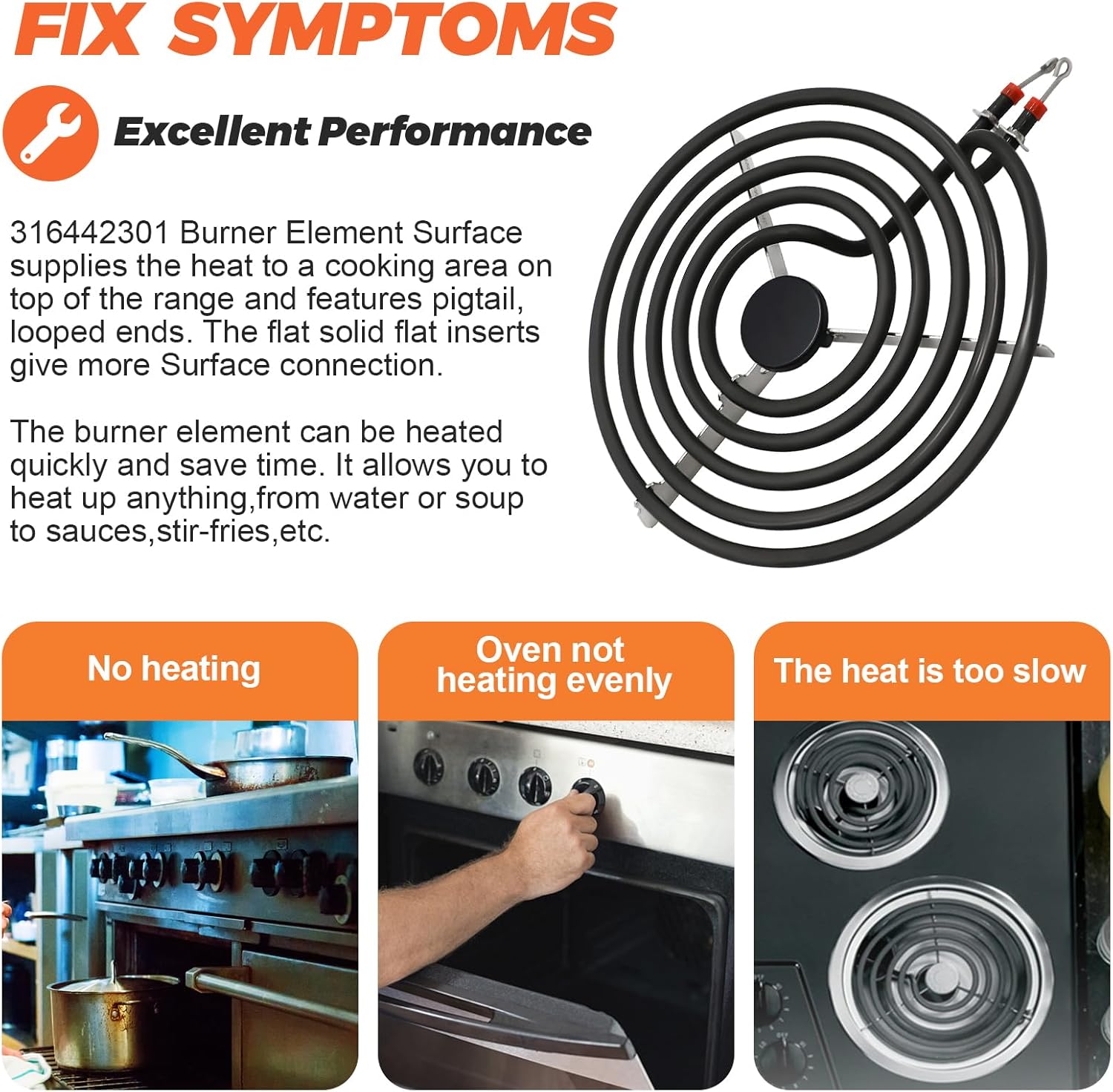 FIX SYMPTOMS

Excellent Performance

316442301 Burner Element Surface supplies the heat to a cooking area on top of the range and features pigtail, looped ends. The flat solid flat inserts give more Surface connection.

The burner element can be heated quickly and save time. It allows you to heat up anything,from water or soup to sauces,stir-fries,etc.

No heating

Oven not heating evenly

The heat is too slow