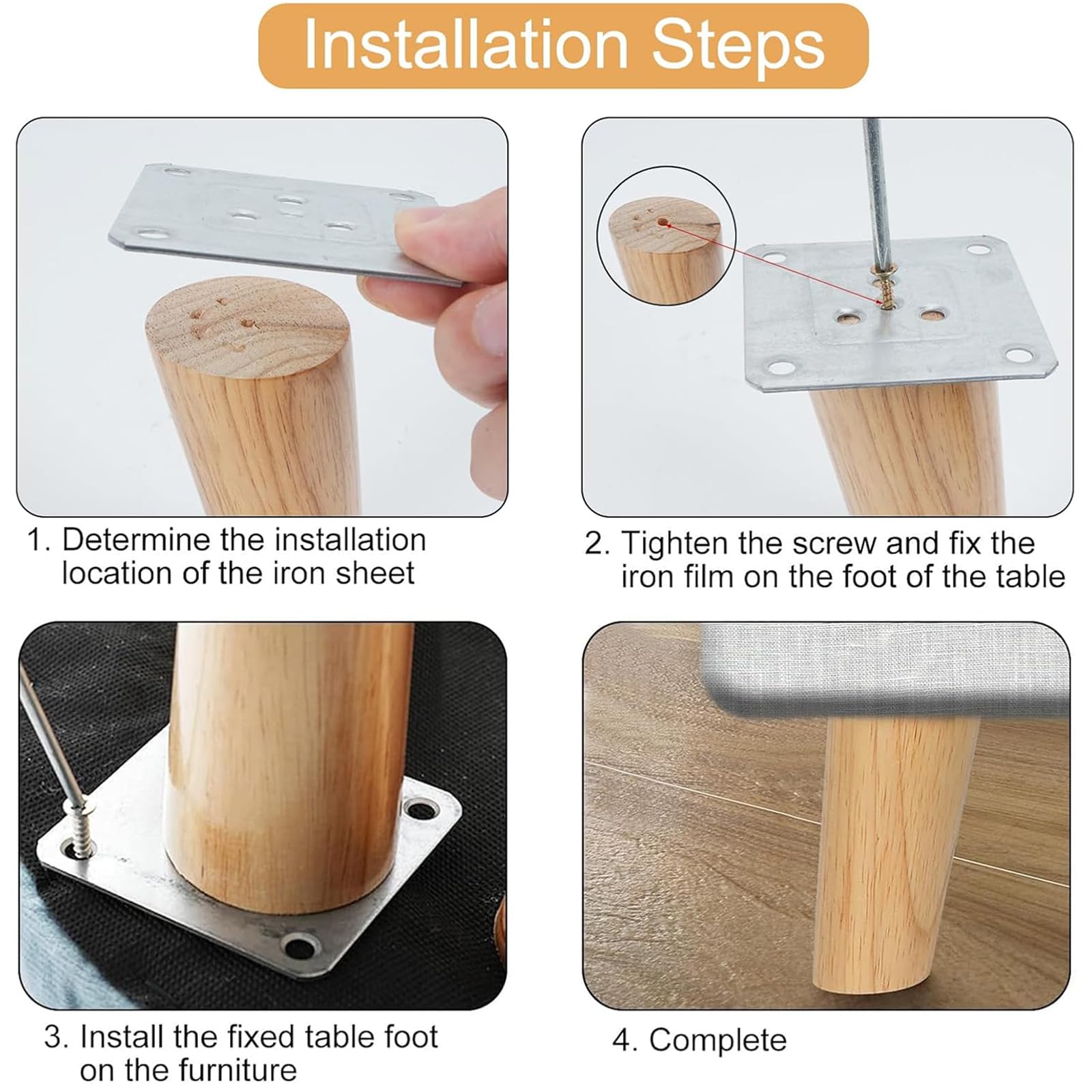 Installation Steps

1. Determine the installation location of the iron sheet

2. Tighten the screw and fix the iron film on the foot of the table

3. Install the fixed table foot on the furniture

4. Complete