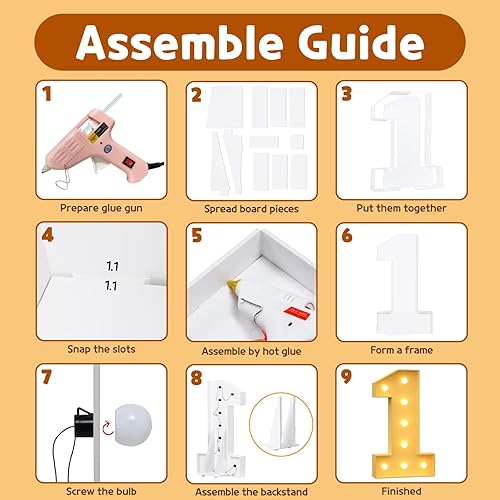 Assemble Guide

1
Prepare glue gun

2
Spread board pieces

3
Put them together

4
1.1
1.1
Snap the slots

5
Assemble by hot glue

6
Form a frame

7
Screw the bulb

8
Assemble the backstand

9
Finished