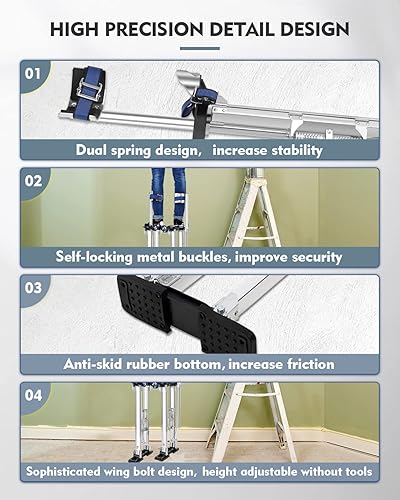 HIGH PRECISION DETAIL DESIGN

01

Dual spring design,  increase stability

02

Self-locking metal buckles, improve security

03

Anti-skid rubber bottom, increase friction

04

Sophisticated wing bolt design, height adjustable without tools