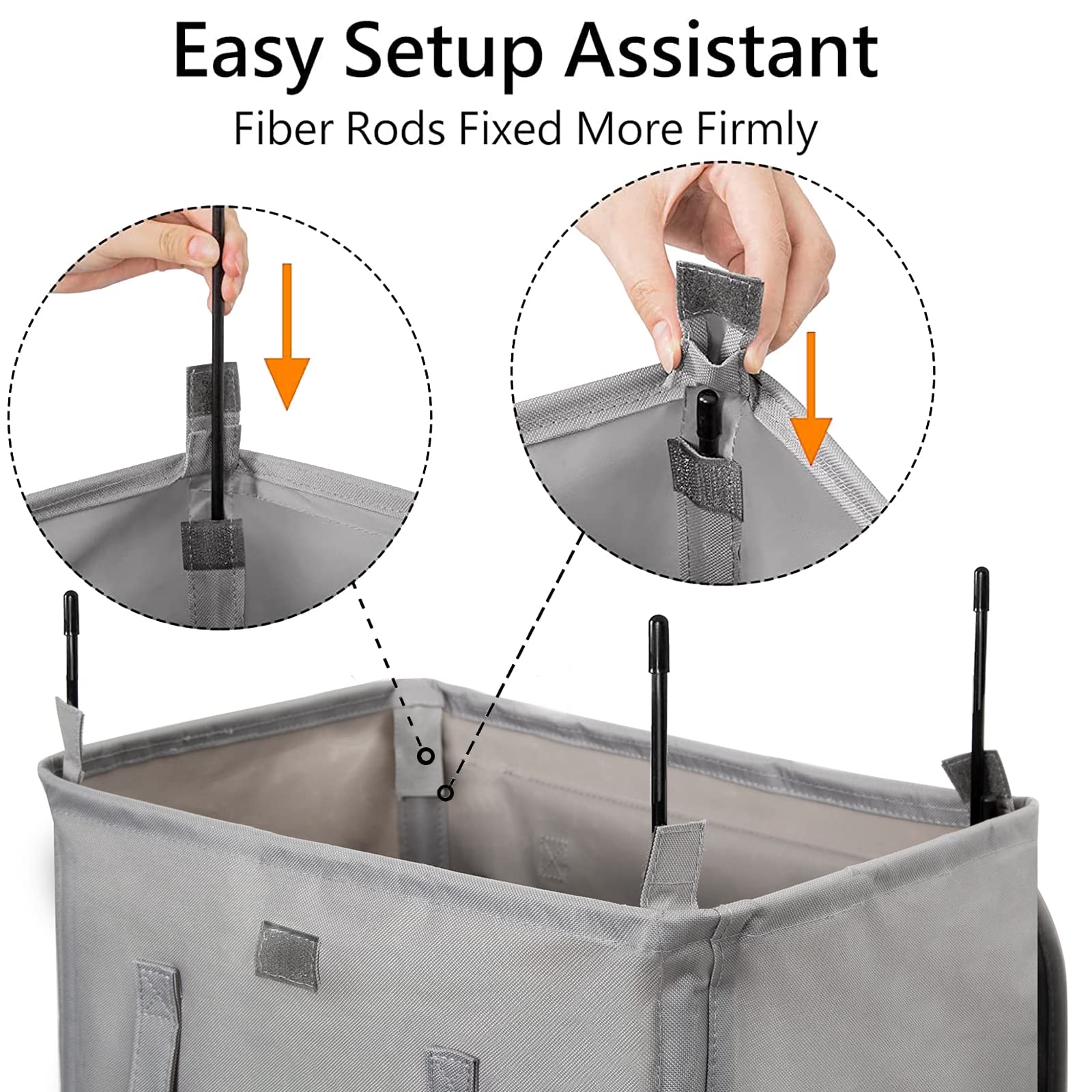 Easy Setup Assistant
Fiber Rods Fixed More Firmly