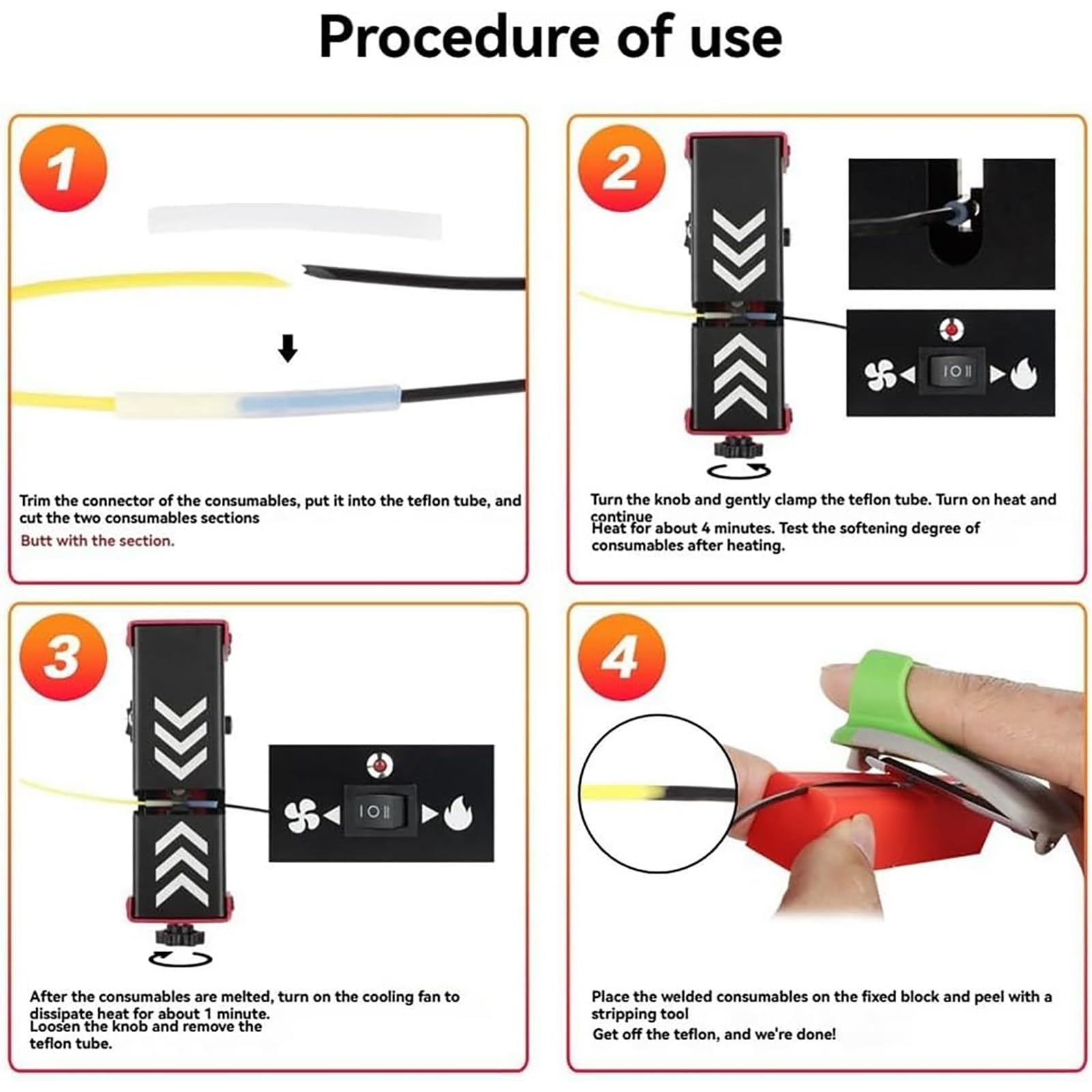 Procedure of use

1

Trim the connector of the consumables, put it into the teflon tube, and cut the two consumables sections

Butt with the section.

2

I O II

Turn the knob and gently clamp the teflon tube. Turn on heat and continue

Heat for about 4 minutes. Test the softening degree of consumables after heating.

3

I O II

After the consumables are melted, turn on the cooling fan to dissipate heat for about 1 minute.

Loosen the knob and remove the teflon tube.

4

Place the welded consumables on the fixed block and peel with a stripping tool

Get off the teflon, and we're done!