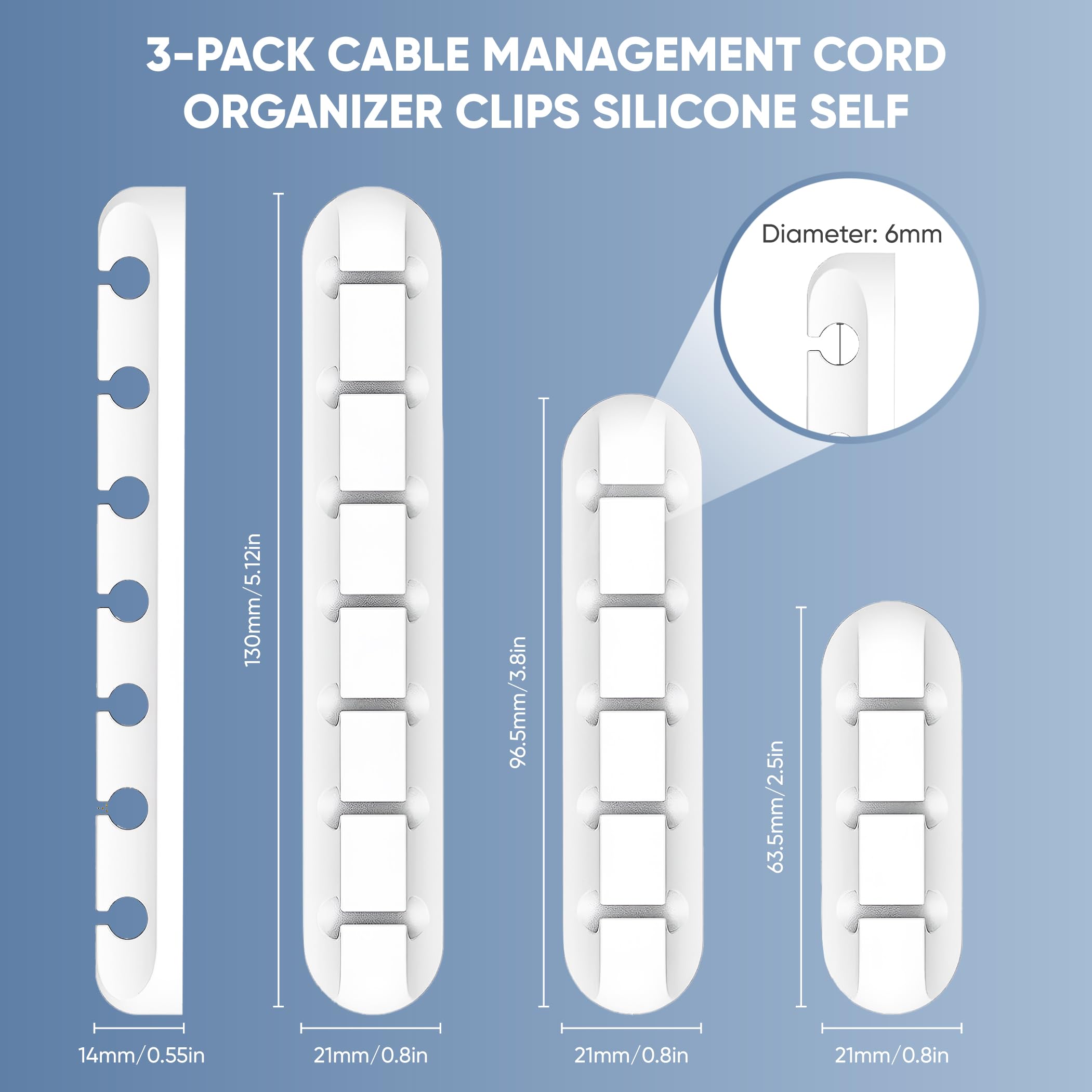 3-PACK CABLE MANAGEMENT CORD ORGANIZER CLIPS SILICONE SELF

Diameter: 6mm

130mm/5.12in

96.5mm/3.8in

63.5mm/2.5in

14mm/0.55in

21mm/0.8in

21mm/0.8in

21mm/0.8in