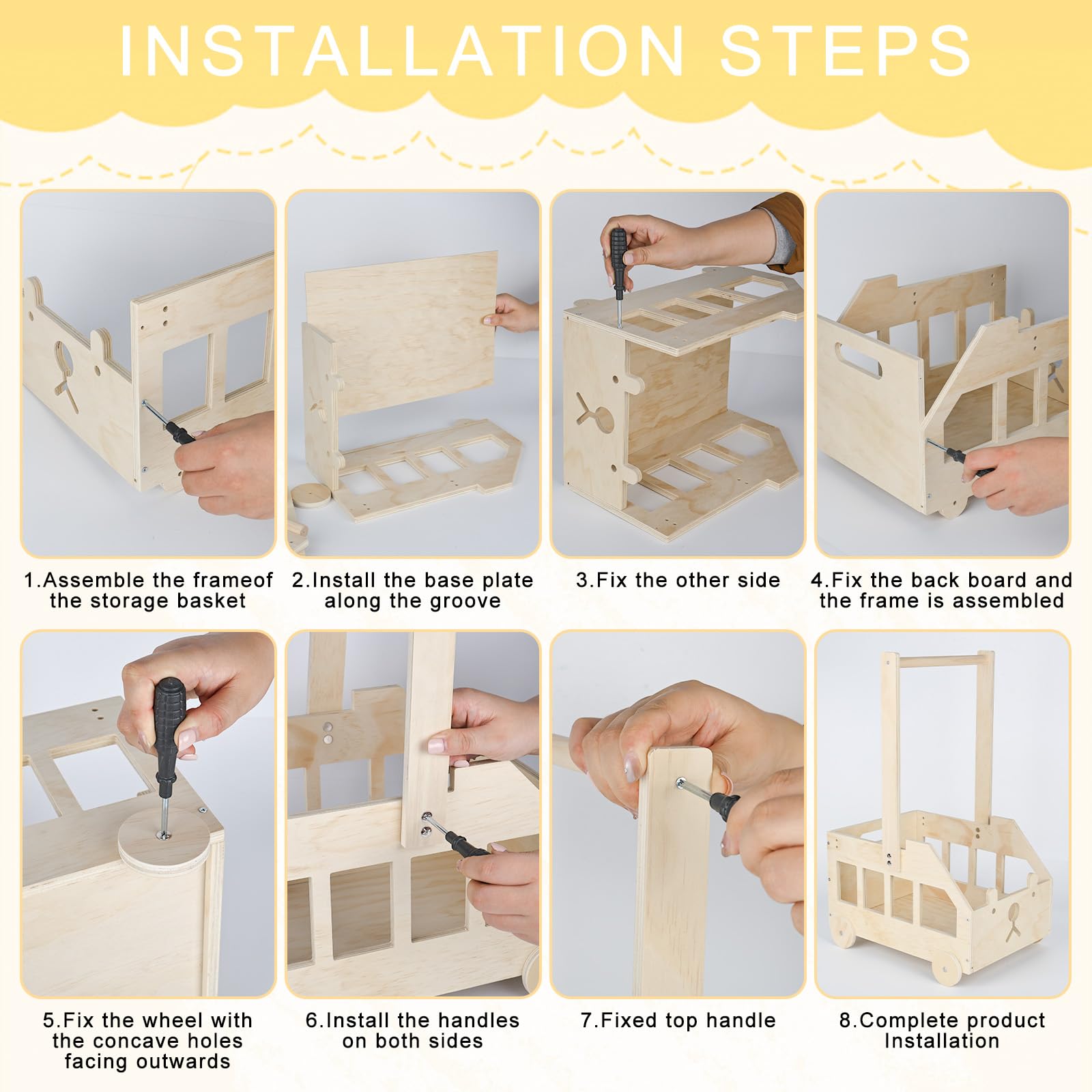 INSTALLATION STEPS

1.Assemble the frameof the storage basket

2.Install the base plate along the groove

3.Fix the other side

4.Fix the back board and the frame is assembled

5.Fix the wheel with the concave holes facing outwards

6.Install the handles on both sides

7.Fixed top handle

8.Complete product Installation