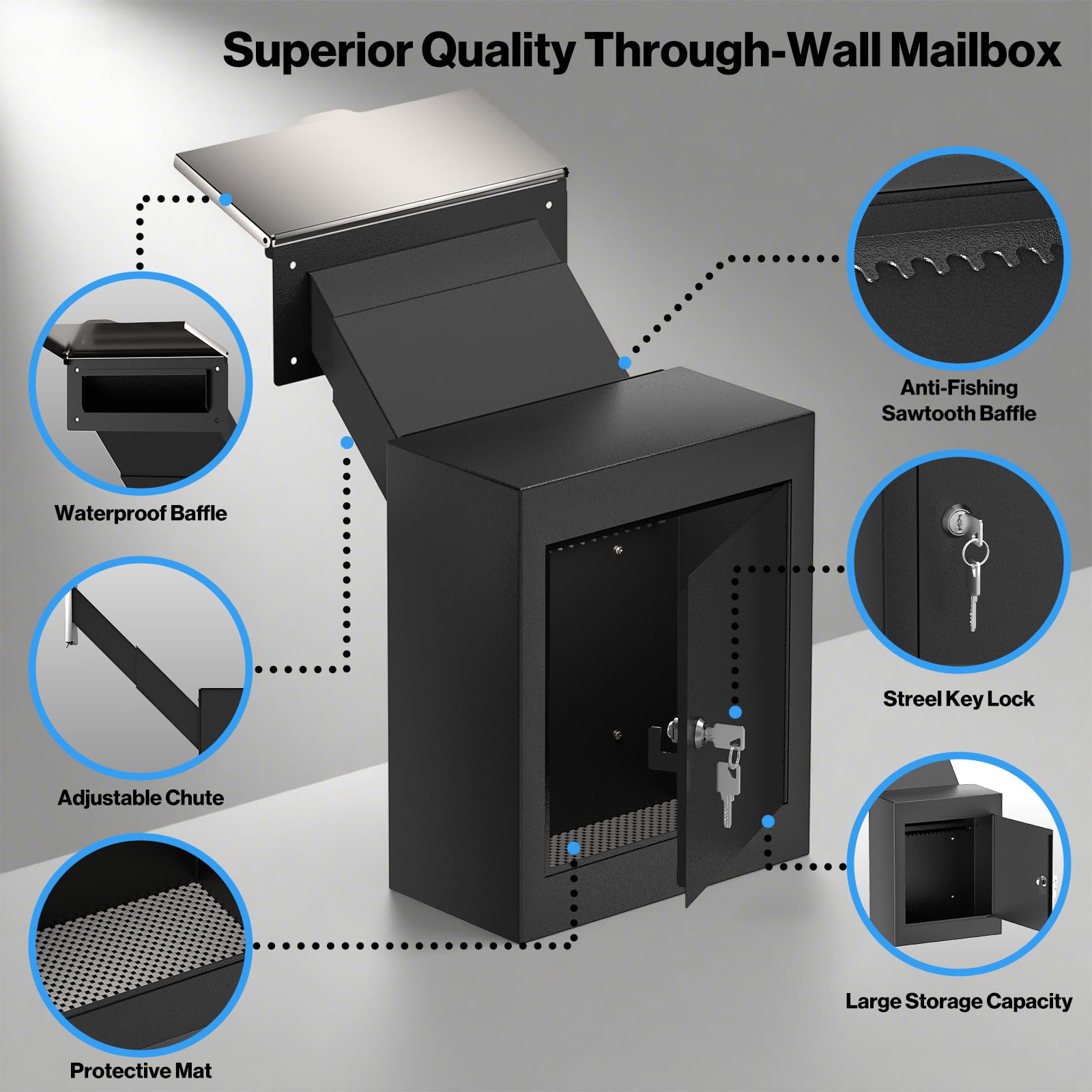 Superior Quality Through-Wall Mailbox

Waterproof Baffle

Adjustable Chute

Protective Mat

Anti-Fishing Sawtooth Baffle

Streel Key Lock

Large Storage Capacity