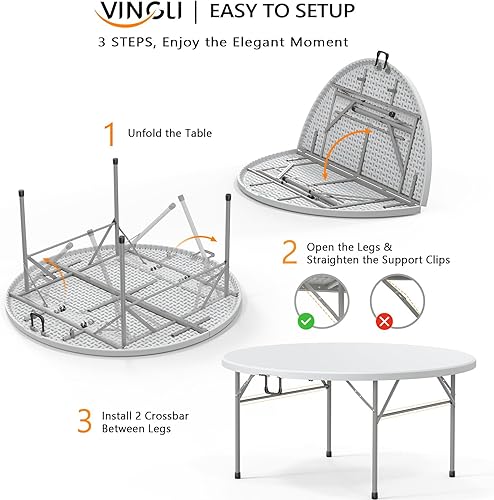 VINGLI | EASY TO SETUP

3 STEPS, Enjoy the Elegant Moment

1 Unfold the Table

2 Open the Legs & Straighten the Support Clips

3 Install 2 Crossbar Between Legs