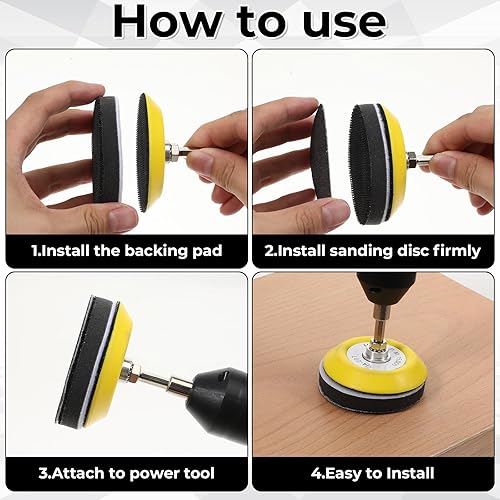 How to use

1.Install the backing pad

2.Install sanding disc firmly

3.Attach to power tool

4.Easy to Install