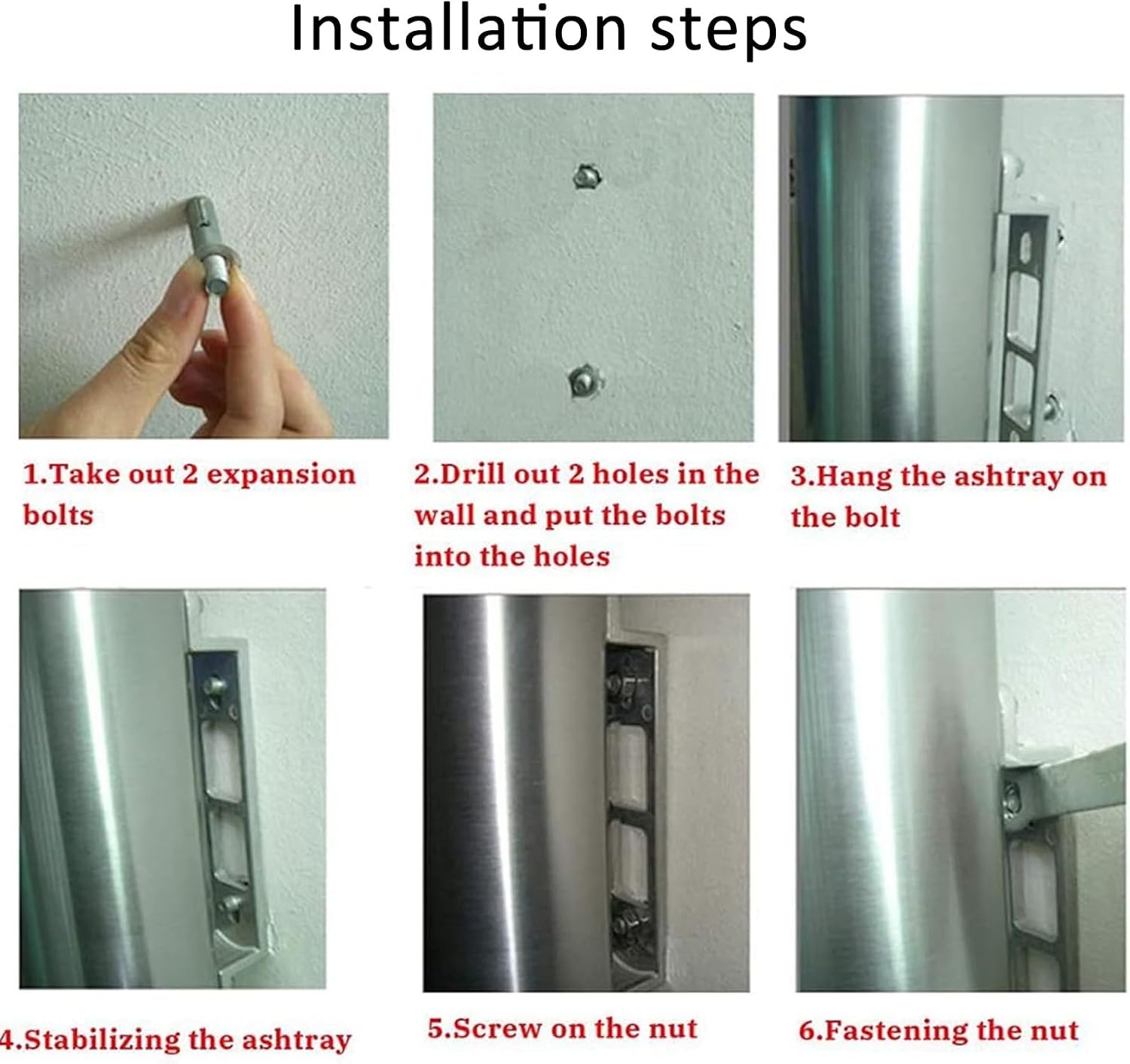 Installation steps

1.Take out 2 expansion bolts

2.Drill out 2 holes in the wall and put the bolts into the holes

3.Hang the ashtray on the bolt

4.Stabilizing the ashtray

5.Screw on the nut

6.Fastening the nut