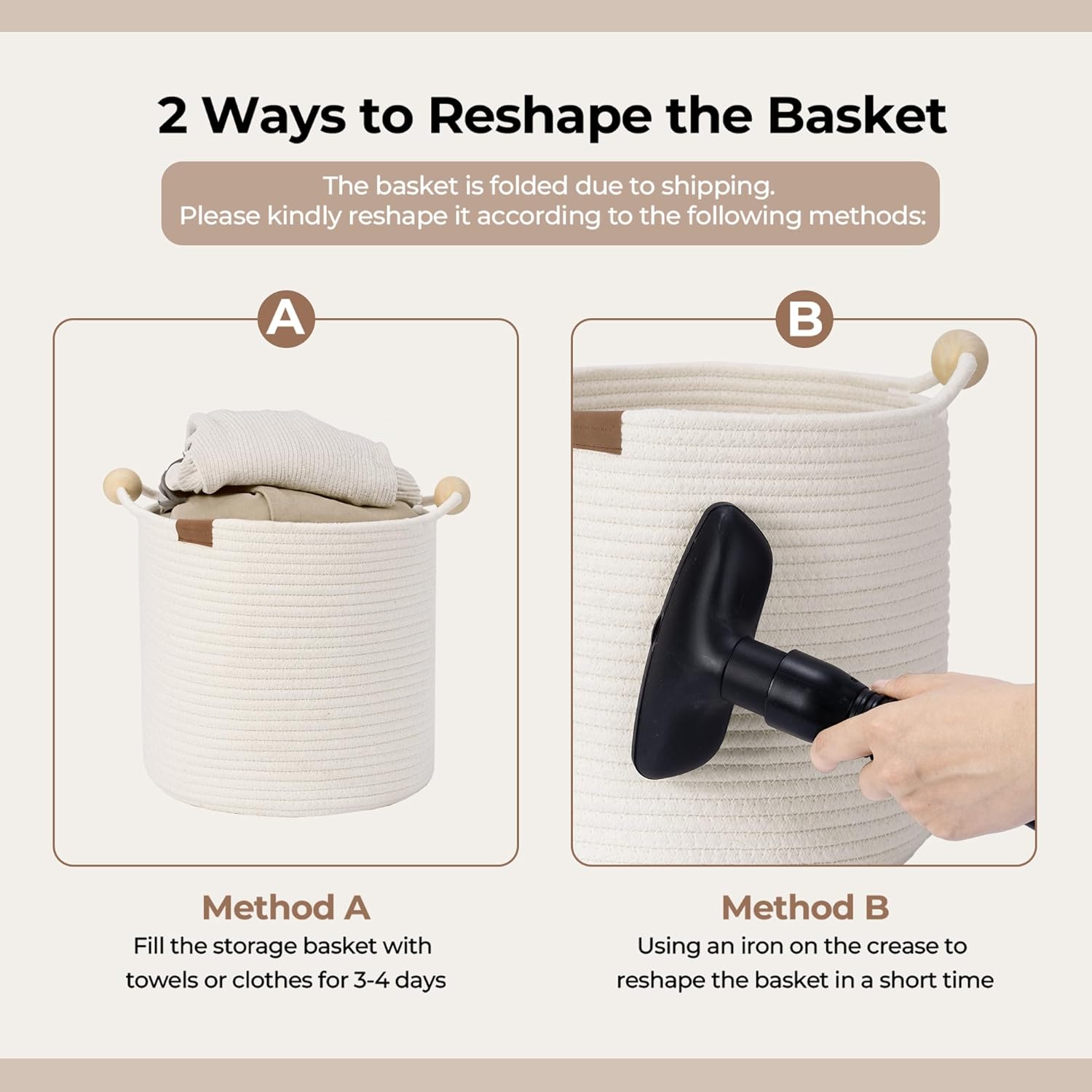 2 Ways to Reshape the Basket

The basket is folded due to shipping.
Please kindly reshape it according to the following methods:

A

B

Method A
Fill the storage basket with towels or clothes for 3-4 days

Method B
Using an iron on the crease to reshape the basket in a short time