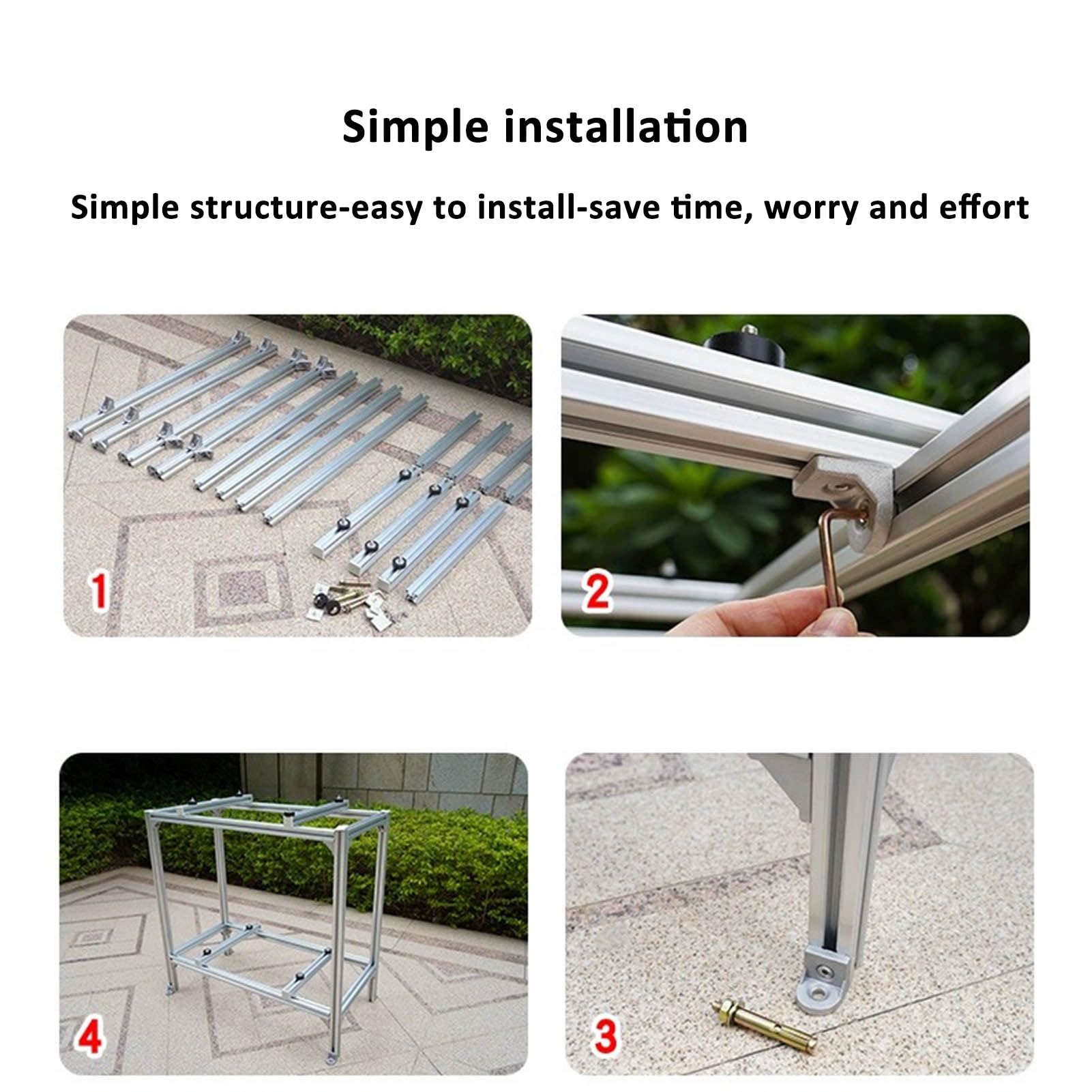 Simple installation

Simple structure-easy to install-save time, worry and effort

1

2

4

3