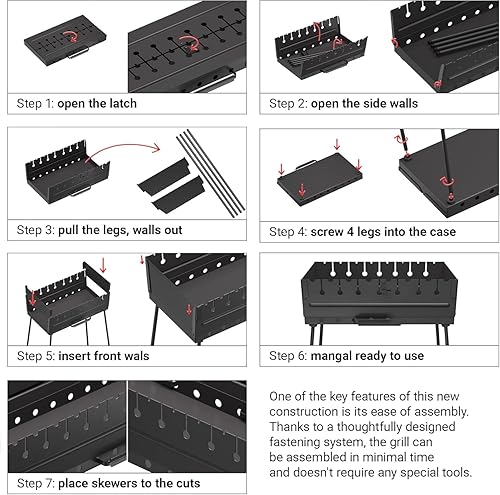 Step 1: open the latch

Step 2: open the side walls

Step 3: pull the legs, walls out

Step 4: screw 4 legs into the case

Step 5: insert front wals

Step 6: mangal ready to use

Step 7: place skewers to the cuts

One of the key features of this new construction is its ease of assembly. Thanks to a thoughtfully designed fastening system, the grill can be assembled in minimal time and doesn't require any special tools.