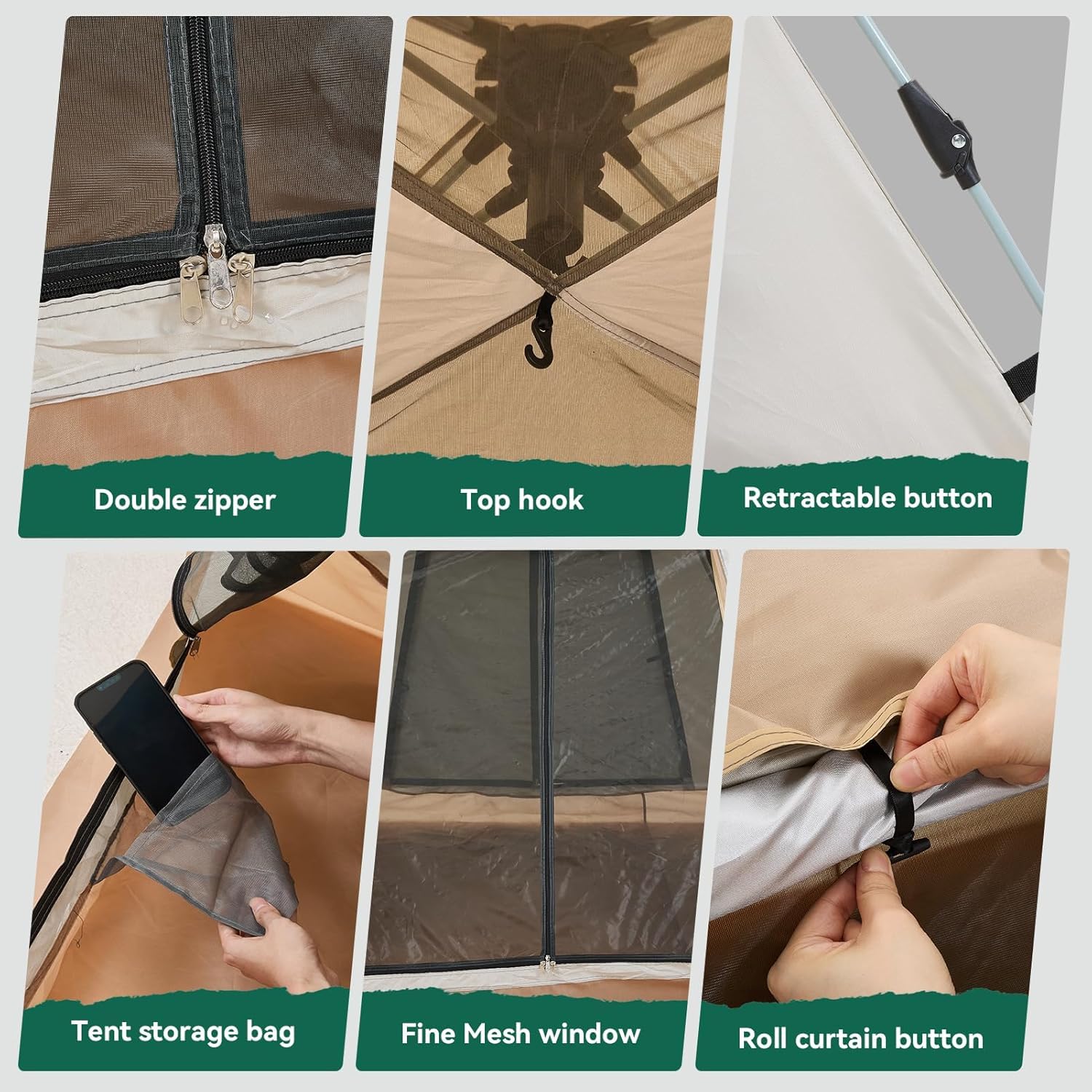 Double zipper

Top hook

Retractable button

Tent storage bag

Fine Mesh window

Roll curtain button