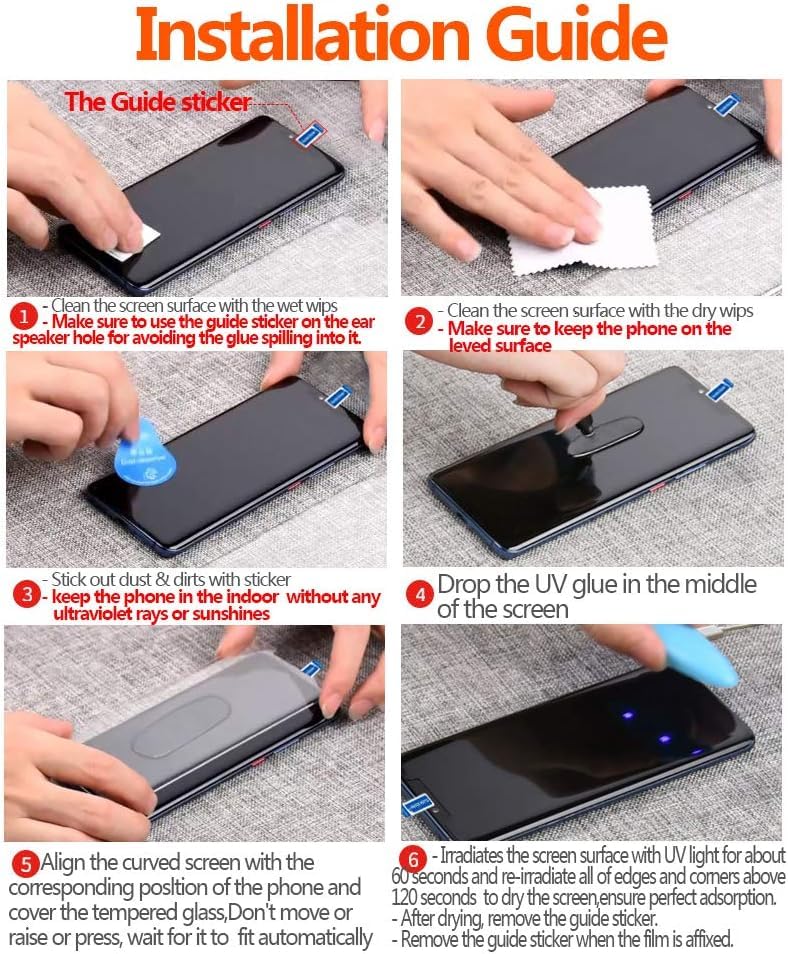 Installation Guide

The Guide sticker

1 - Clean the screen surface with the wet wips
- Make sure to use the guide sticker on the ear speaker hole for avoiding the glue spilling into it.

2 - Clean the screen surface with the dry wips
- Make sure to keep the phone on the leved surface

3 - Stick out dust & dirts with sticker
- keep the phone in the indoor without any ultraviolet rays or sunshines

4 Drop the UV glue in the middle of the screen

5 Align the curved screen with the corresponding posltion of the phone and cover the tempered glass,Don't move or raise or press, wait for it to fit automatically

6 - Irradiates the screen surface with UV light for about 60 seconds and re-irradiate all of edges and corners above 120 seconds to dry the screen,ensure perfect adsorption.
- After drying, remove the guide sticker.
- Remove the guide sticker when the film is affixed.