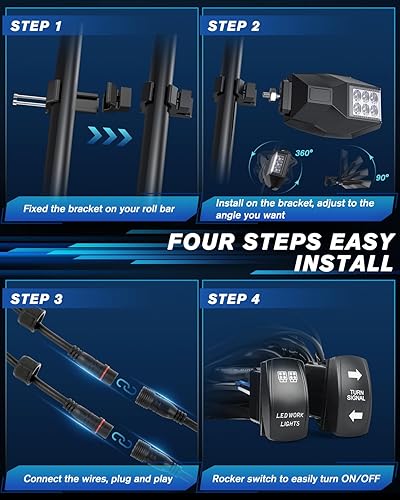 STEP 1

Fixed the bracket on your roll bar

STEP 2

360°

90°

Install on the bracket, adjust to the angle you want

FOUR STEPS EASY INSTALL

STEP 3

Connect the wires, plug and play

STEP 4

LED WORK LIGHTS

TURN SIGNAL

Rocker switch to easily turn ON/OFF