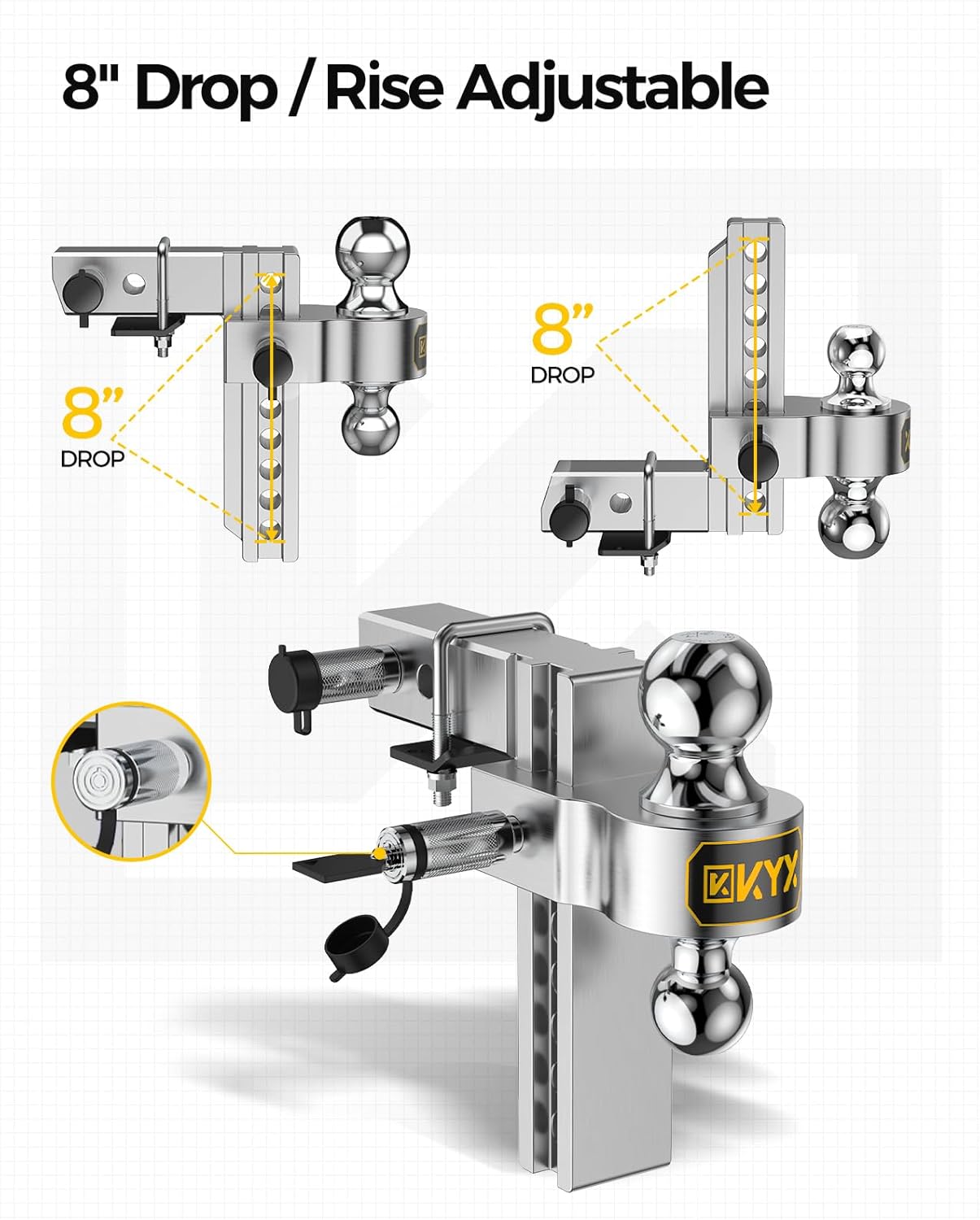 8" Drop / Rise Adjustable

8”
DROP

8”
DROP

KYX