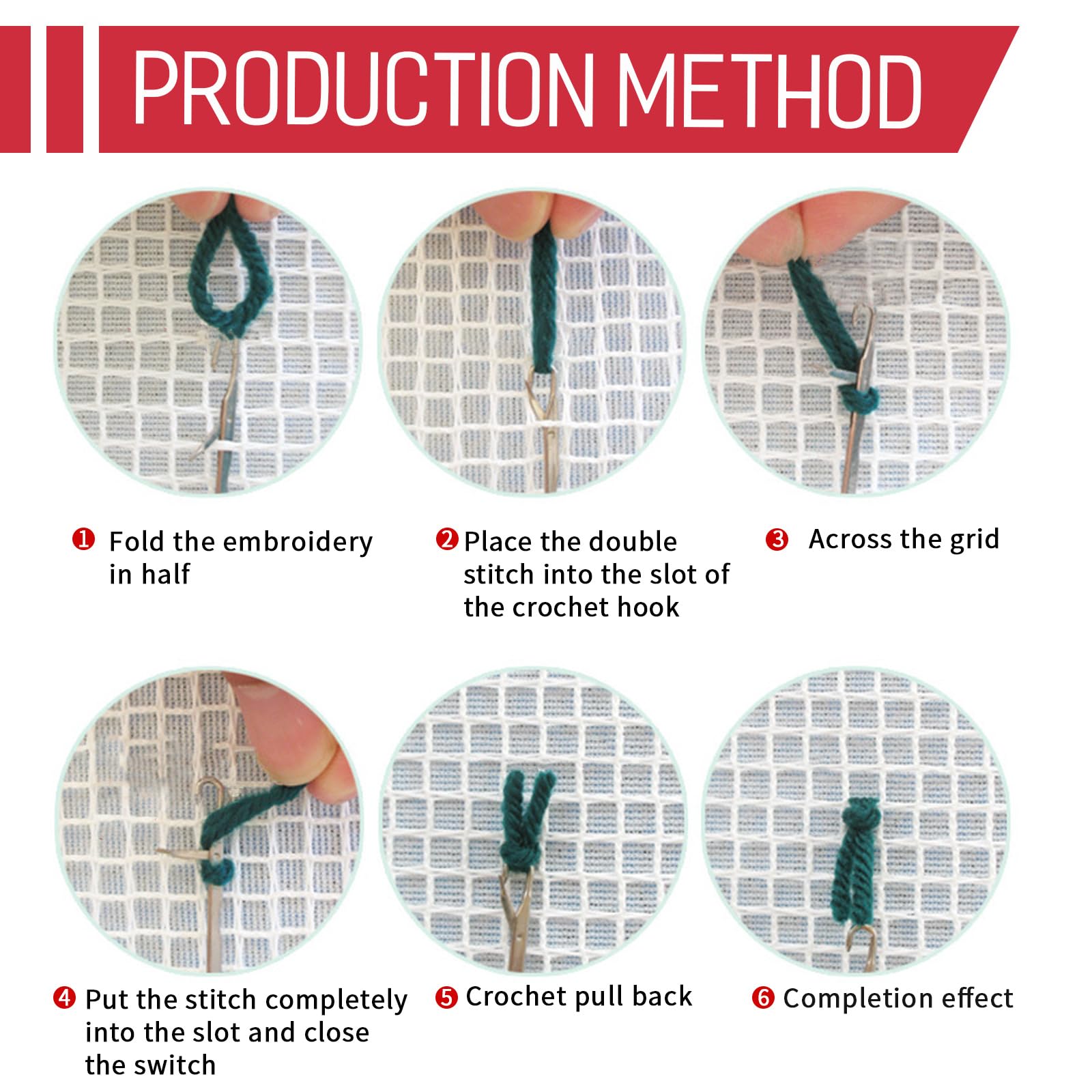 PRODUCTION METHOD

❶ Fold the embroidery in half

❷ Place the double stitch into the slot of the crochet hook

❸ Across the grid

❹ Put the stitch completely into the slot and close the switch

❺ Crochet pull back

❻ Completion effect