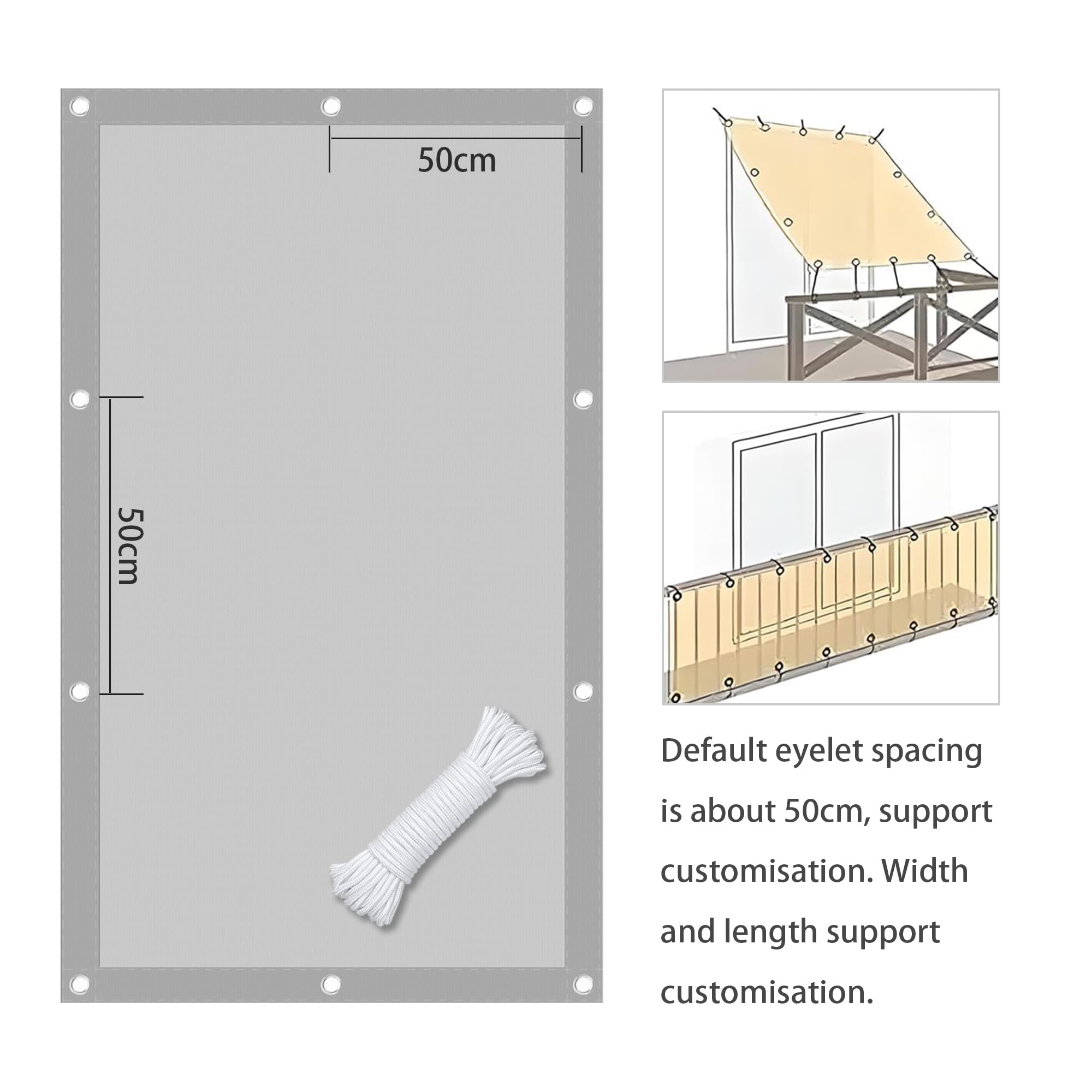 50cm

50cm

Default eyelet spacing is about 50cm, support customisation. Width and length support customisation.