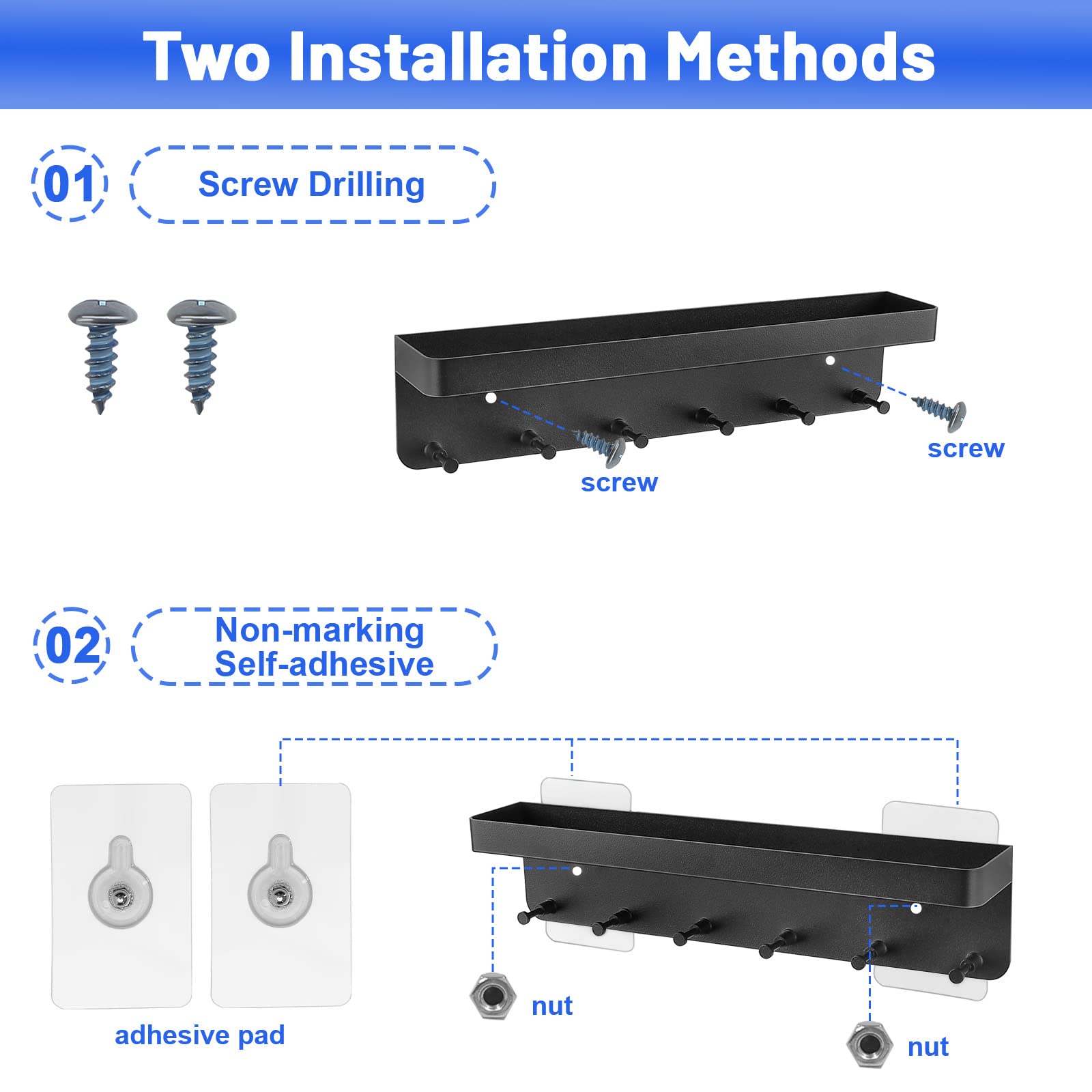 Two Installation Methods

01 Screw Drilling

screw

screw

02 Non-marking Self-adhesive

adhesive pad

nut

nut