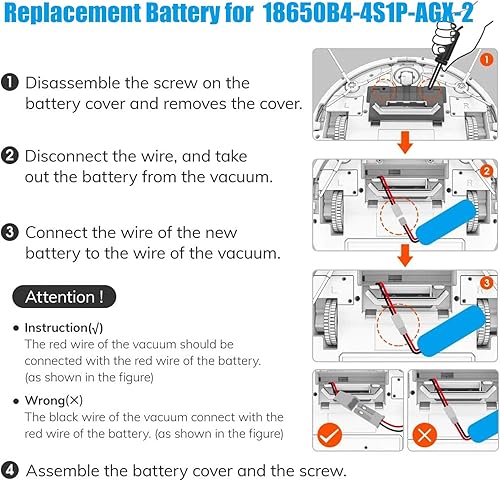 Replacement Battery for 18650B4-4S1P-AGX-2

❶ Disassemble the screw on the battery cover and removes the cover.

❷ Disconnect the wire, and take out the battery from the vacuum.

❸ Connect the wire of the new battery to the wire of the vacuum.

Attention !

• Instruction(√)
The red wire of the vacuum should be connected with the red wire of the battery. (as shown in the figure)

• Wrong(×)
The black wire of the vacuum connect with the red wire of the battery. (as shown in the figure)

❹ Assemble the battery cover and the screw.

1

L R

2

L R

3

L R