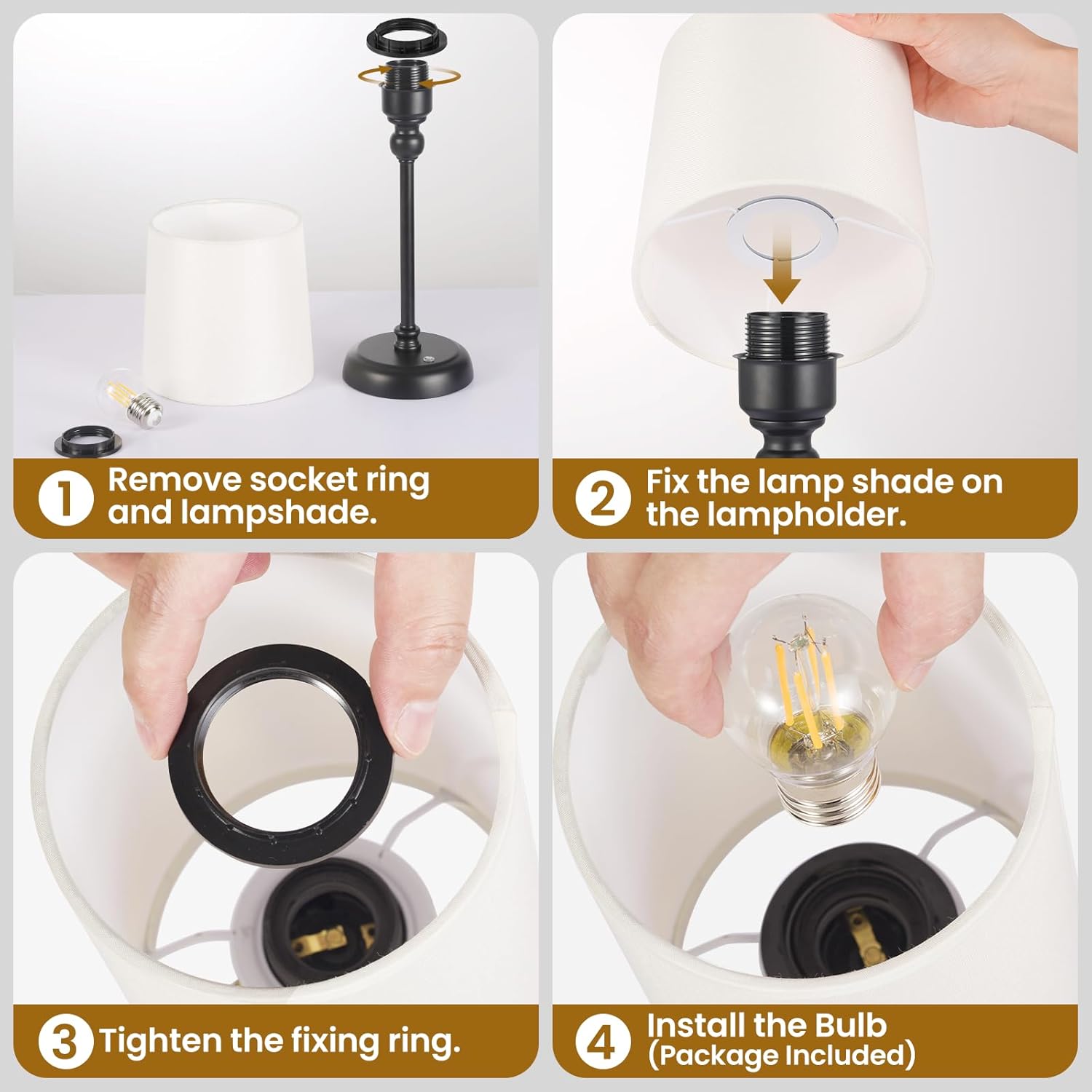 1 Remove socket ring and lampshade.

2 Fix the lamp shade on the lampholder.

3 Tighten the fixing ring.

4 Install the Bulb (Package Included)