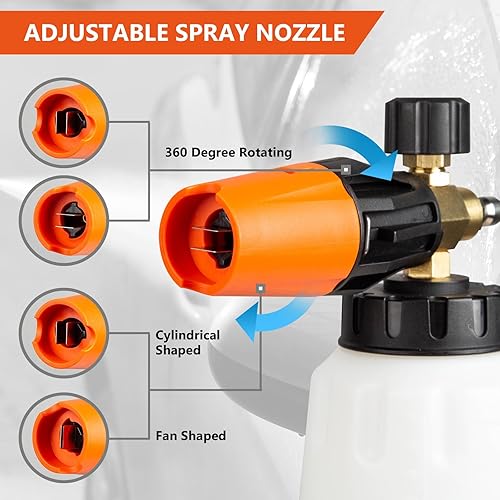 ADJUSTABLE SPRAY NOZZLE

360 Degree Rotating

Cylindrical Shaped

Fan Shaped