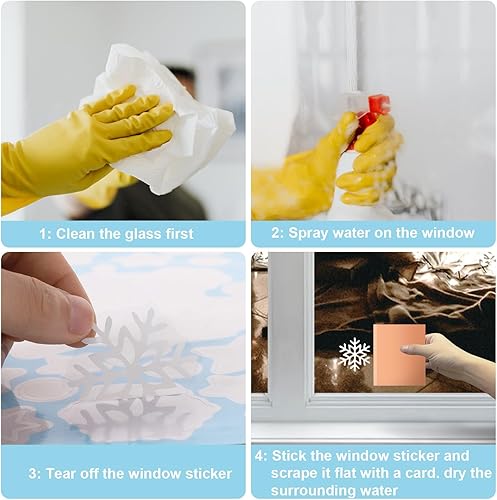 1: Clean the glass first

2: Spray water on the window

3: Tear off the window sticker

4: Stick the window sticker and scrape it flat with a card. dry the surrounding water