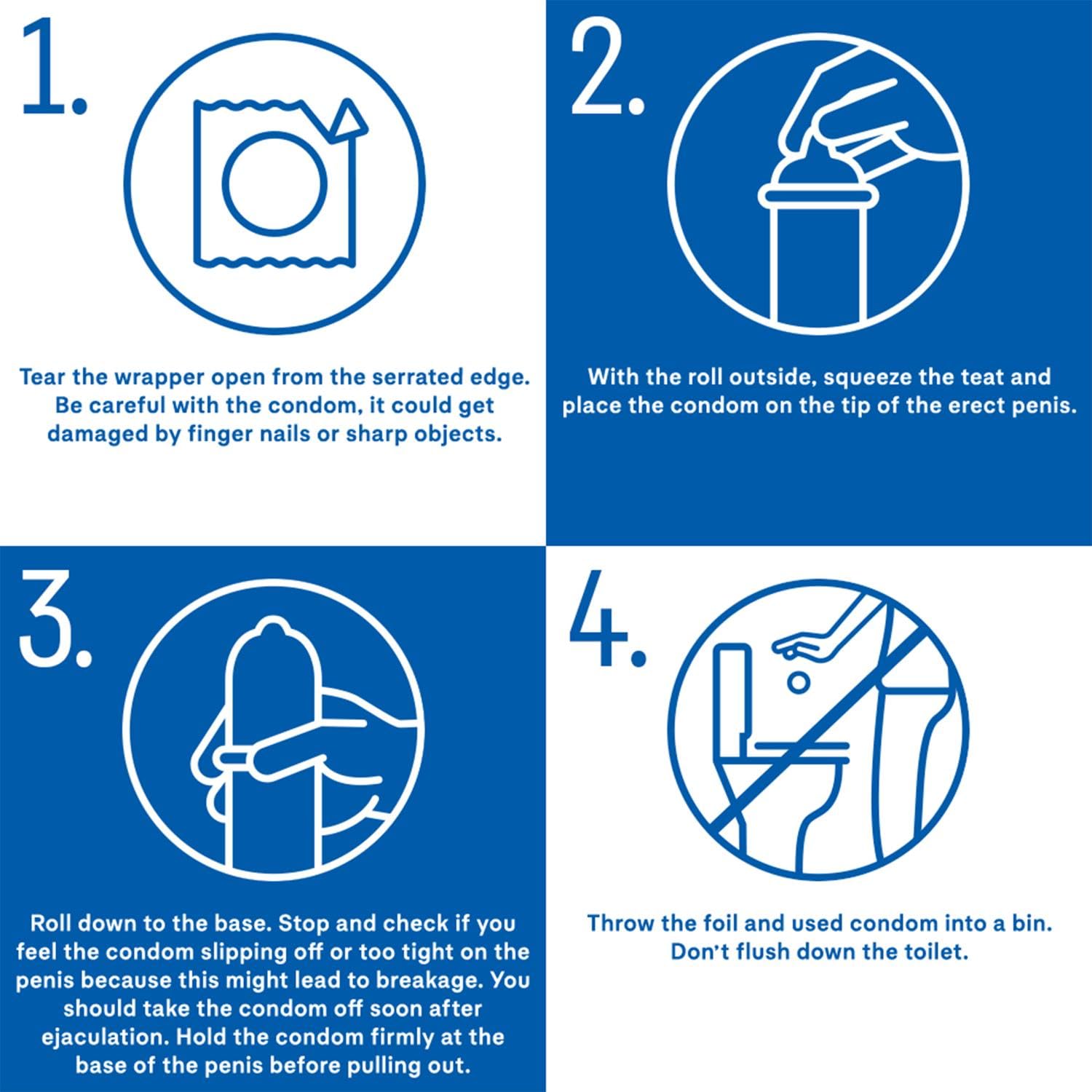 1.

Tear the wrapper open from the serrated edge. Be careful with the condom, it could get damaged by finger nails or sharp objects.

2.

With the roll outside, squeeze the teat and place the condom on the tip of the erect penis.

3.

Roll down to the base. Stop and check if you feel the condom slipping off or too tight on the penis because this might lead to breakage. You should take the condom off soon after ejaculation. Hold the condom firmly at the base of the penis before pulling out.

4.

Throw the foil and used condom into a bin. Don't flush down the toilet.