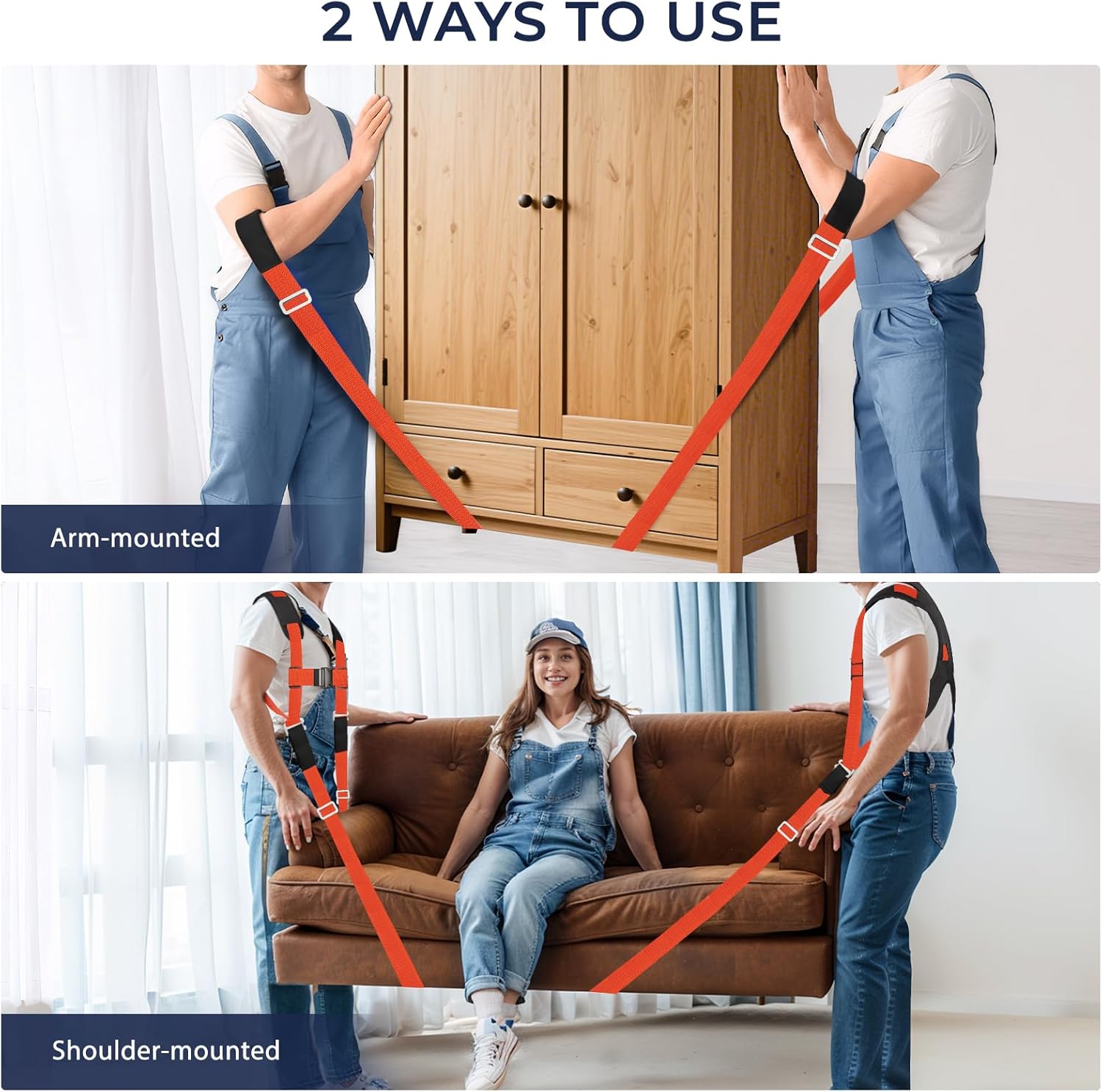 2 WAYS TO USE

Arm-mounted

Shoulder-mounted