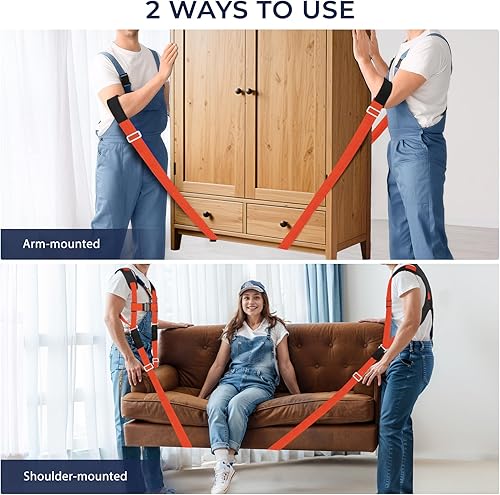 2 WAYS TO USE

Arm-mounted

Shoulder-mounted