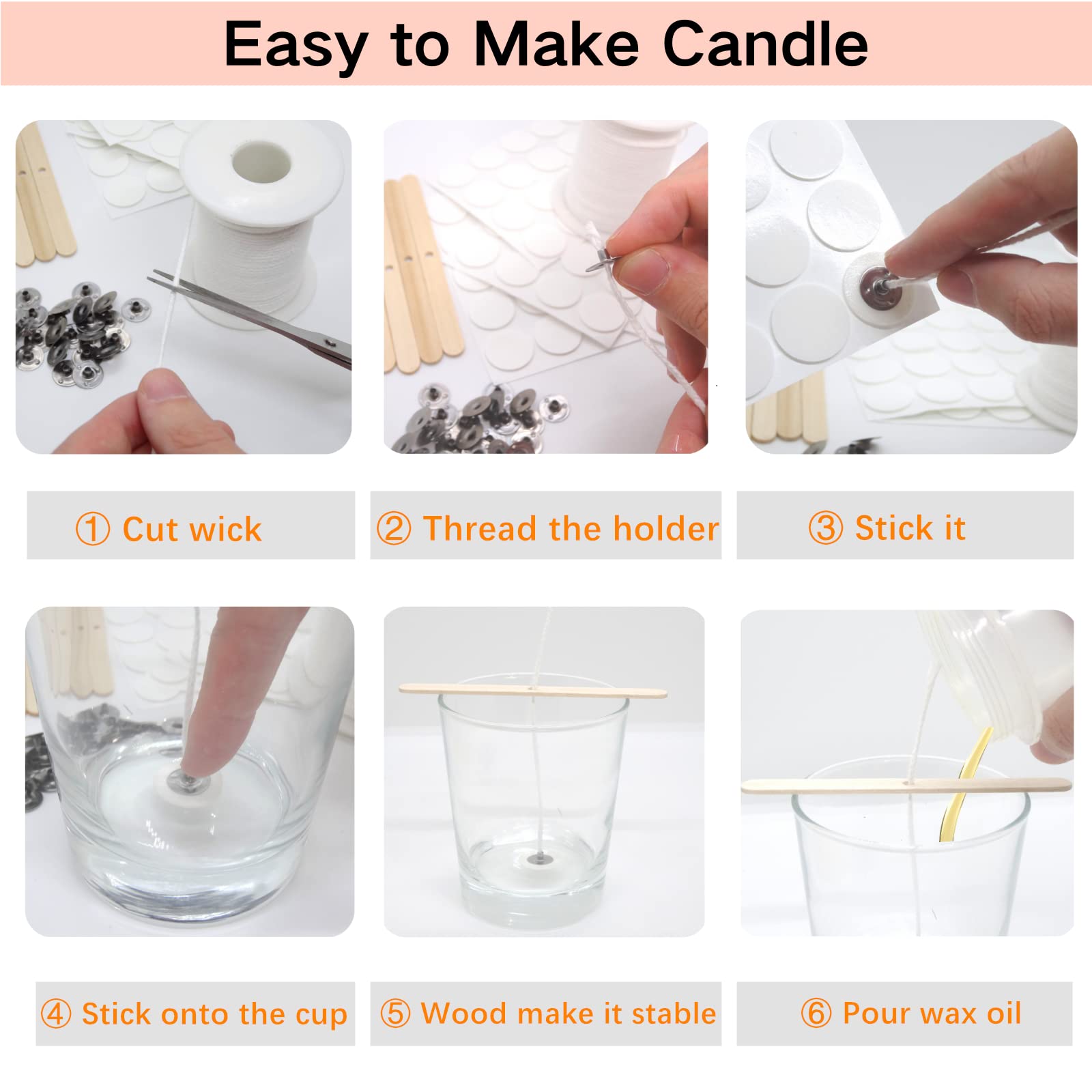 Easy to Make Candle

① Cut wick

② Thread the holder

③ Stick it

④ Stick onto the cup

⑤ Wood make it stable

⑥ Pour wax oil