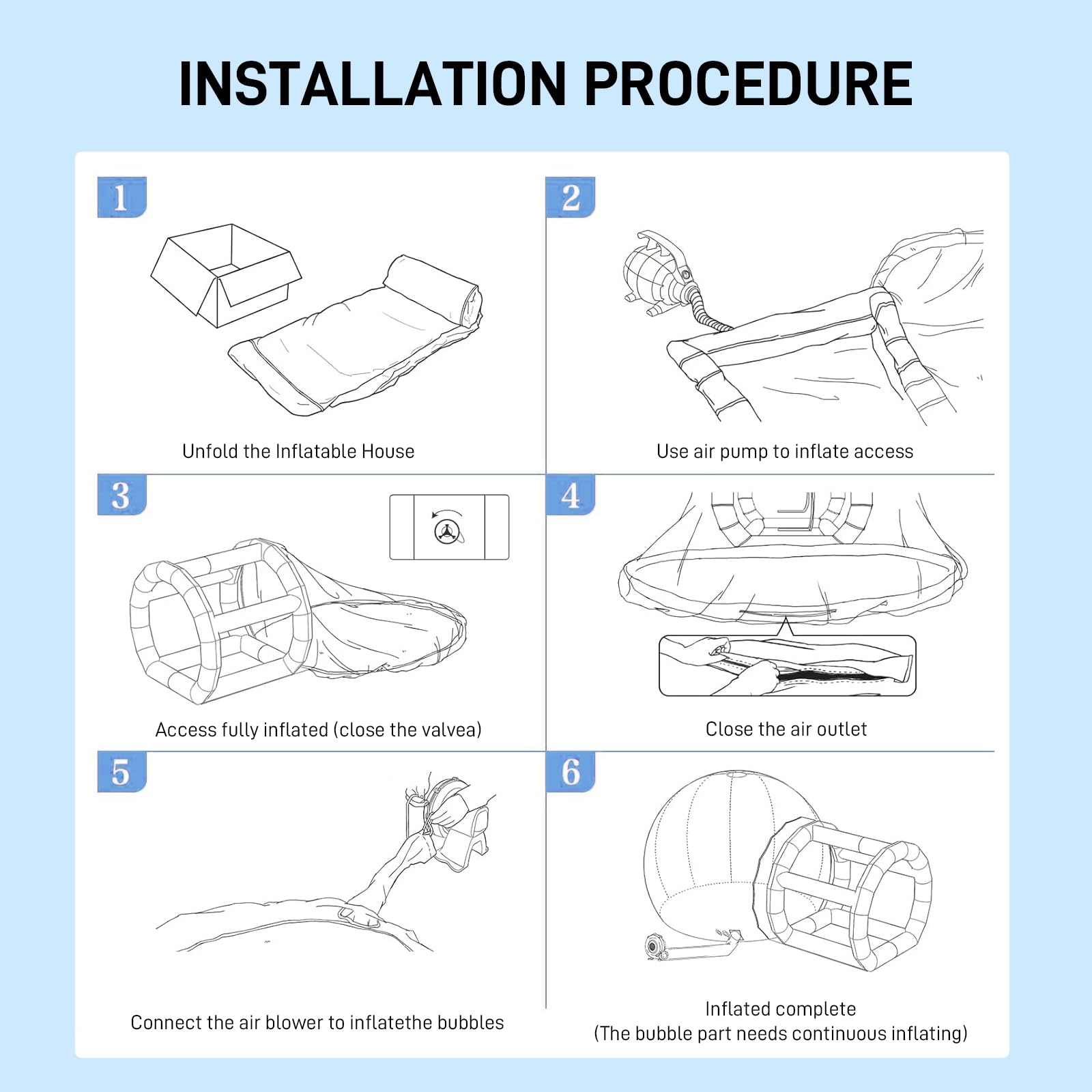 INSTALLATION PROCEDURE

1

Unfold the Inflatable House

2

Use air pump to inflate access

3

Access fully inflated (close the valvea)

4

Close the air outlet

5

Connect the air blower to inflatethe bubbles

6

Inflated complete
(The bubble part needs continuous inflating)