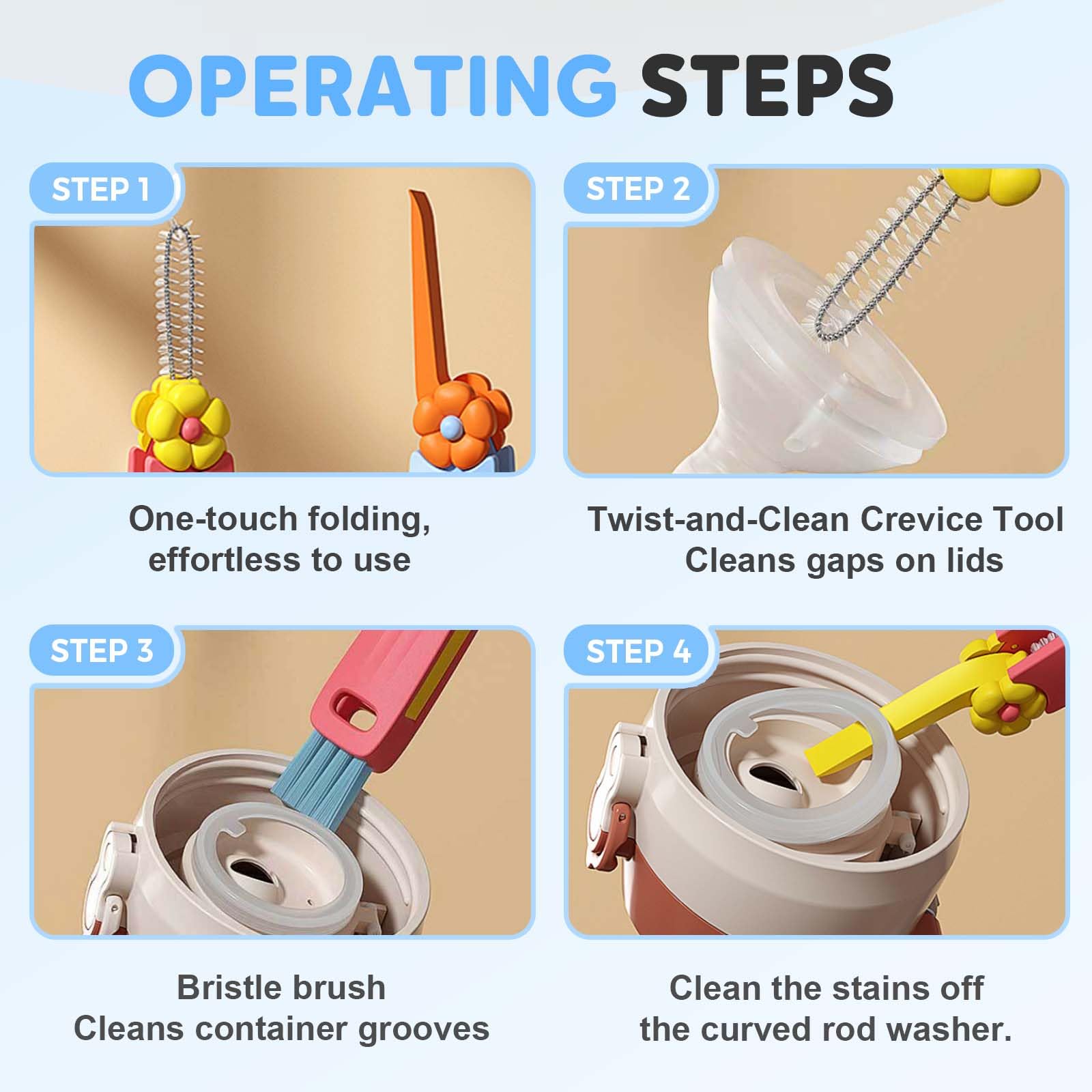 OPERATING STEPS

STEP 1

One-touch folding, effortless to use

STEP 2

Twist-and-Clean Crevice Tool Cleans gaps on lids

STEP 3

Bristle brush Cleans container grooves

STEP 4

Clean the stains off the curved rod washer.