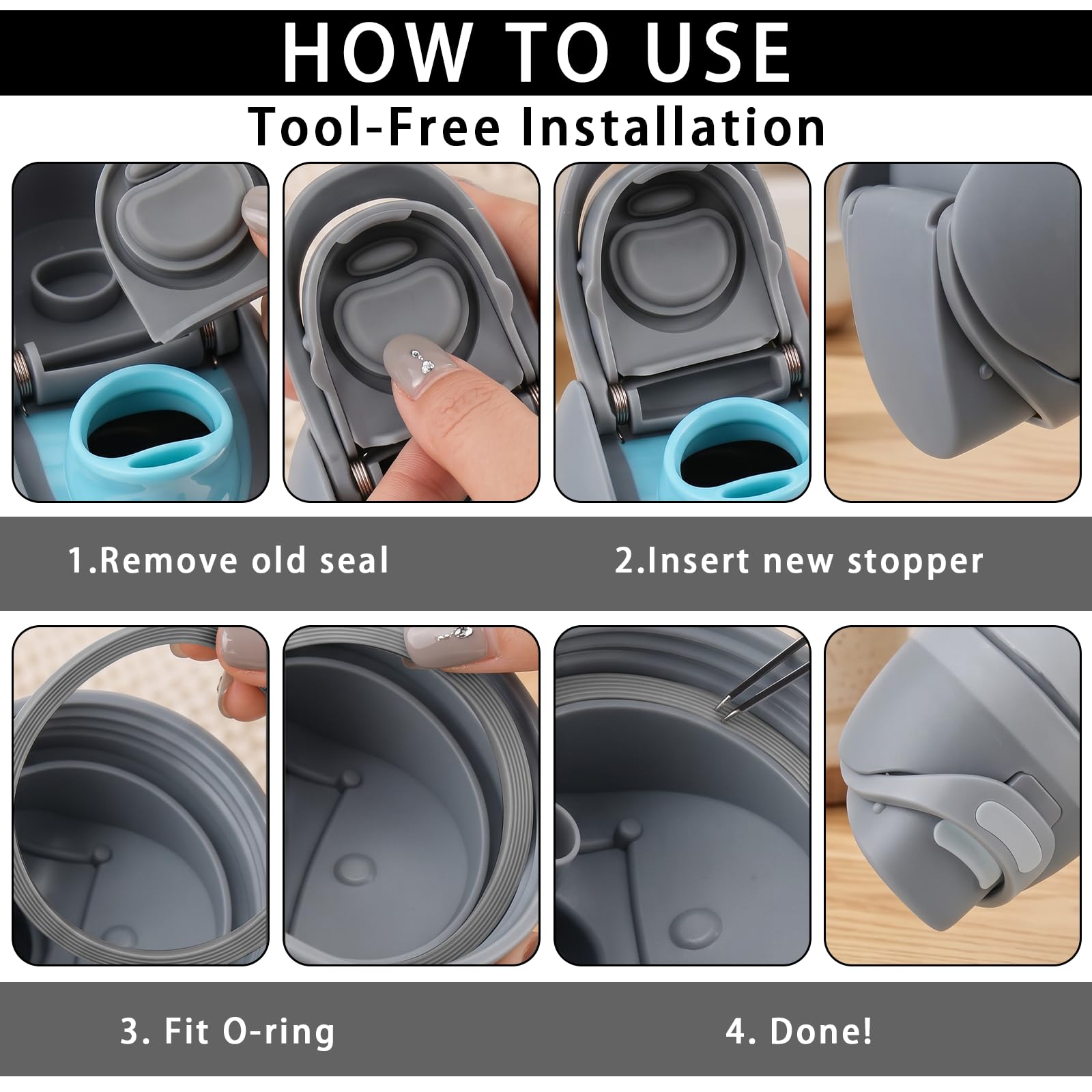 HOW TO USE

Tool-Free Installation

1.Remove old seal

2.Insert new stopper

3. Fit O-ring

4. Done!