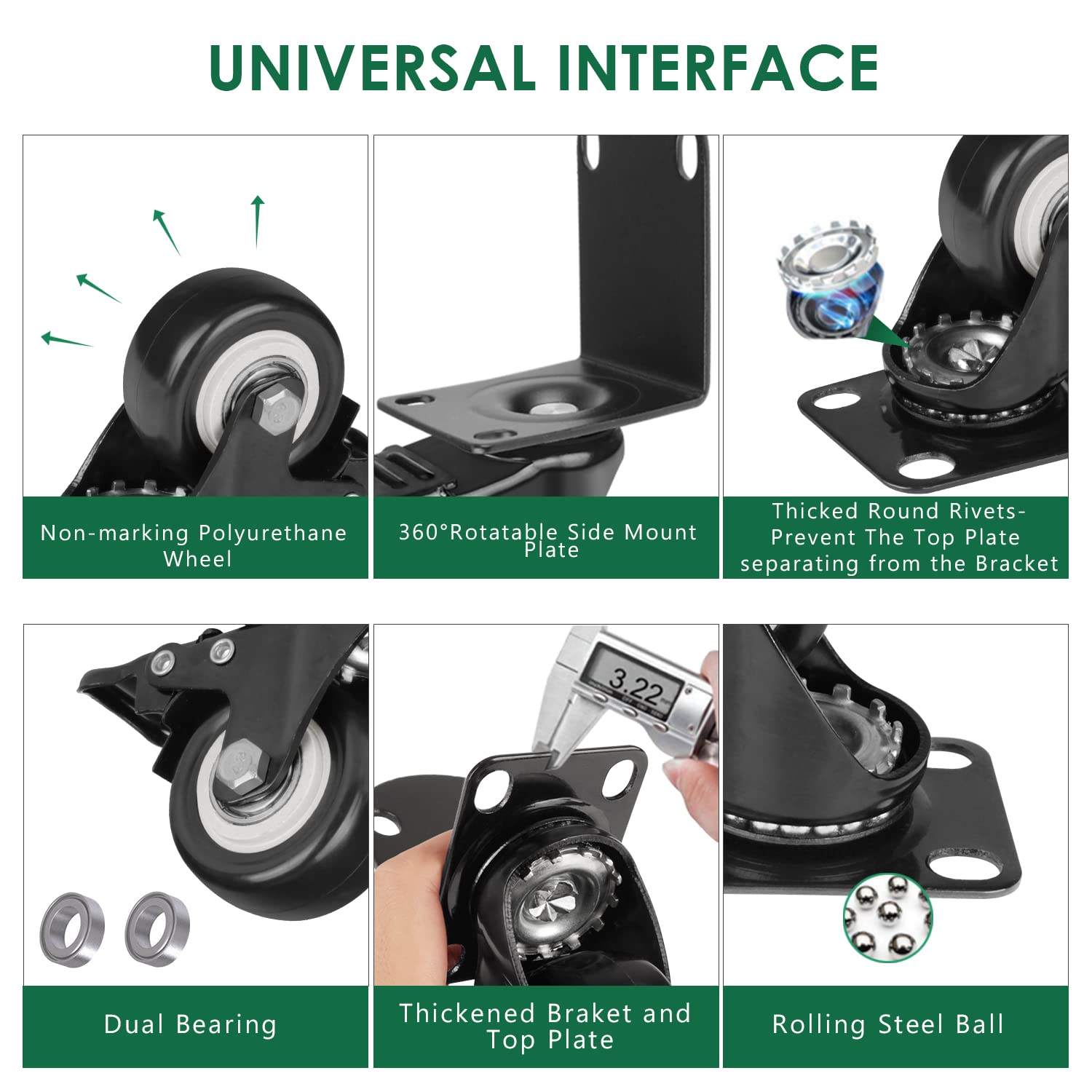 UNIVERSAL INTERFACE

Non-marking Polyurethane Wheel

360°Rotatable Side Mount Plate

Thicked Round Rivets-Prevent The Top Plate separating from the Bracket

3.22

Dual Bearing

Thickened Braket and Top Plate

Rolling Steel Ball