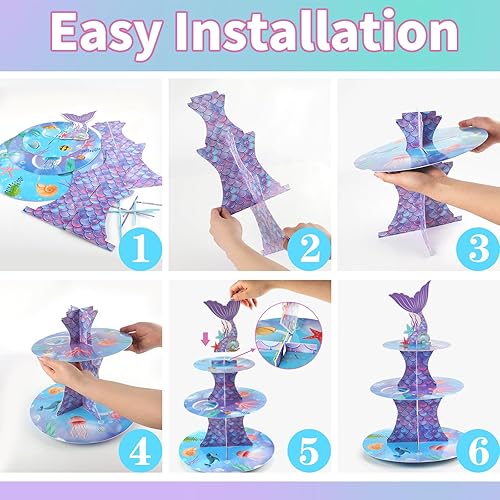 Easy Installation

1

2

3

4

5

6