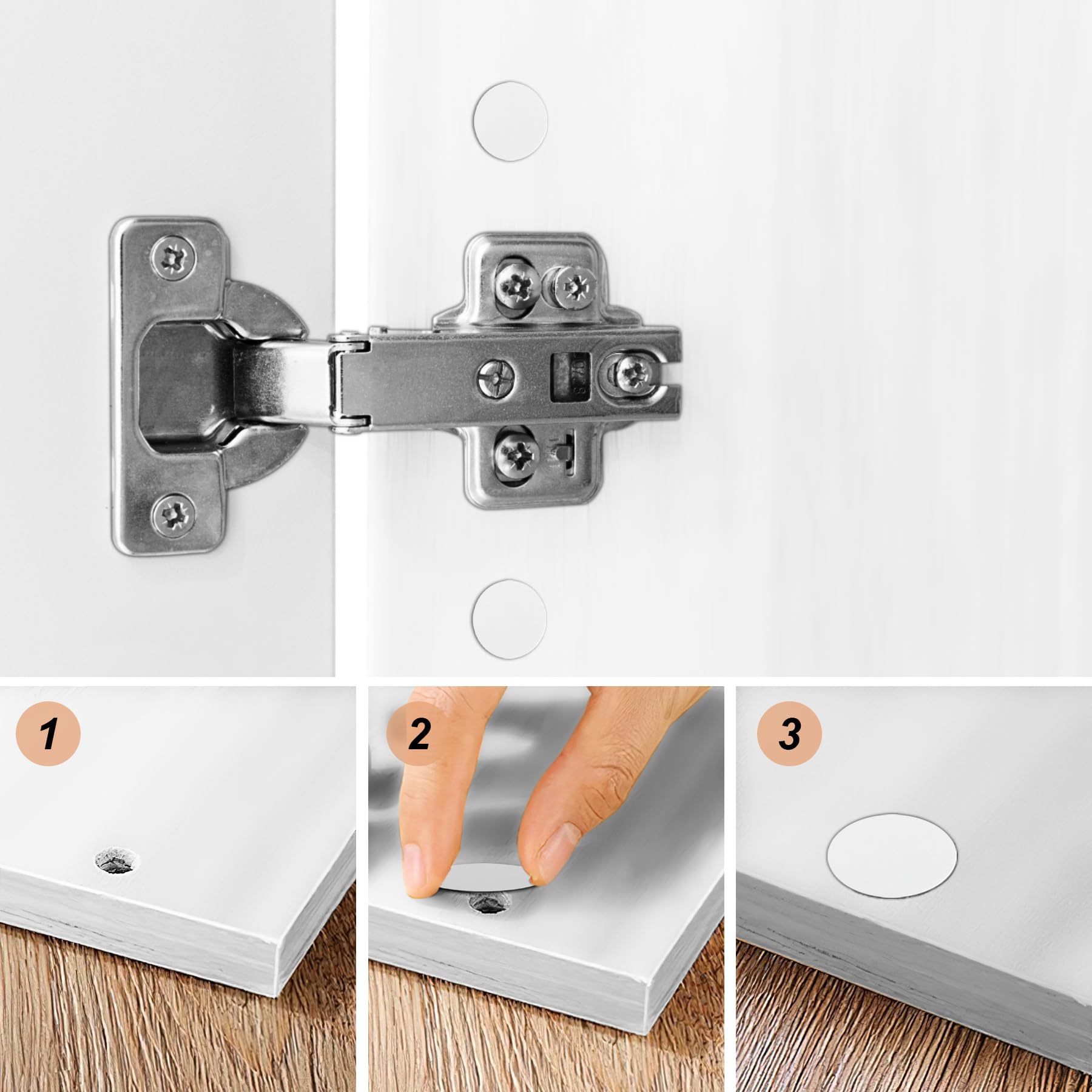 1

2

3