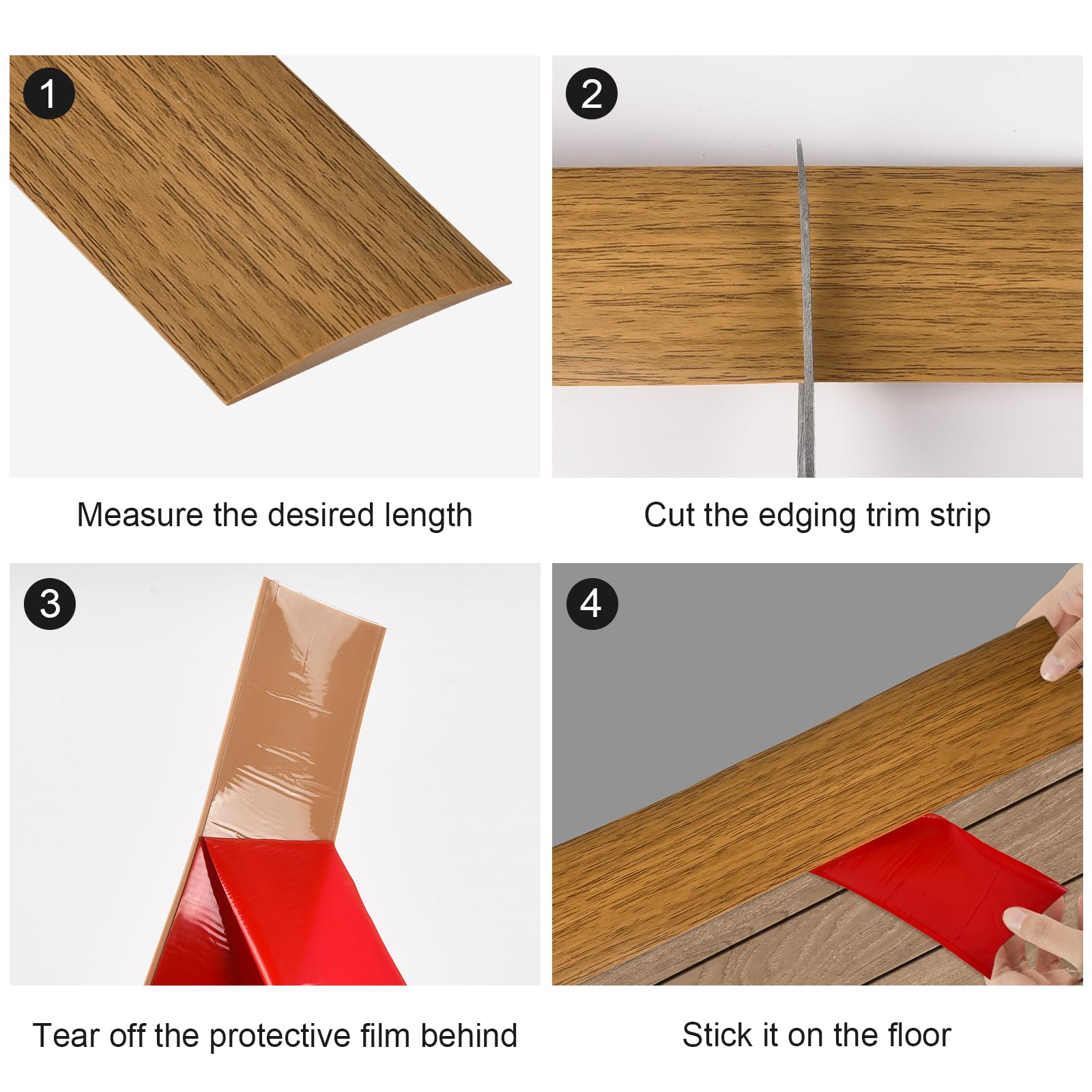 1

Measure the desired length

2

Cut the edging trim strip

3

Tear off the protective film behind

4

Stick it on the floor