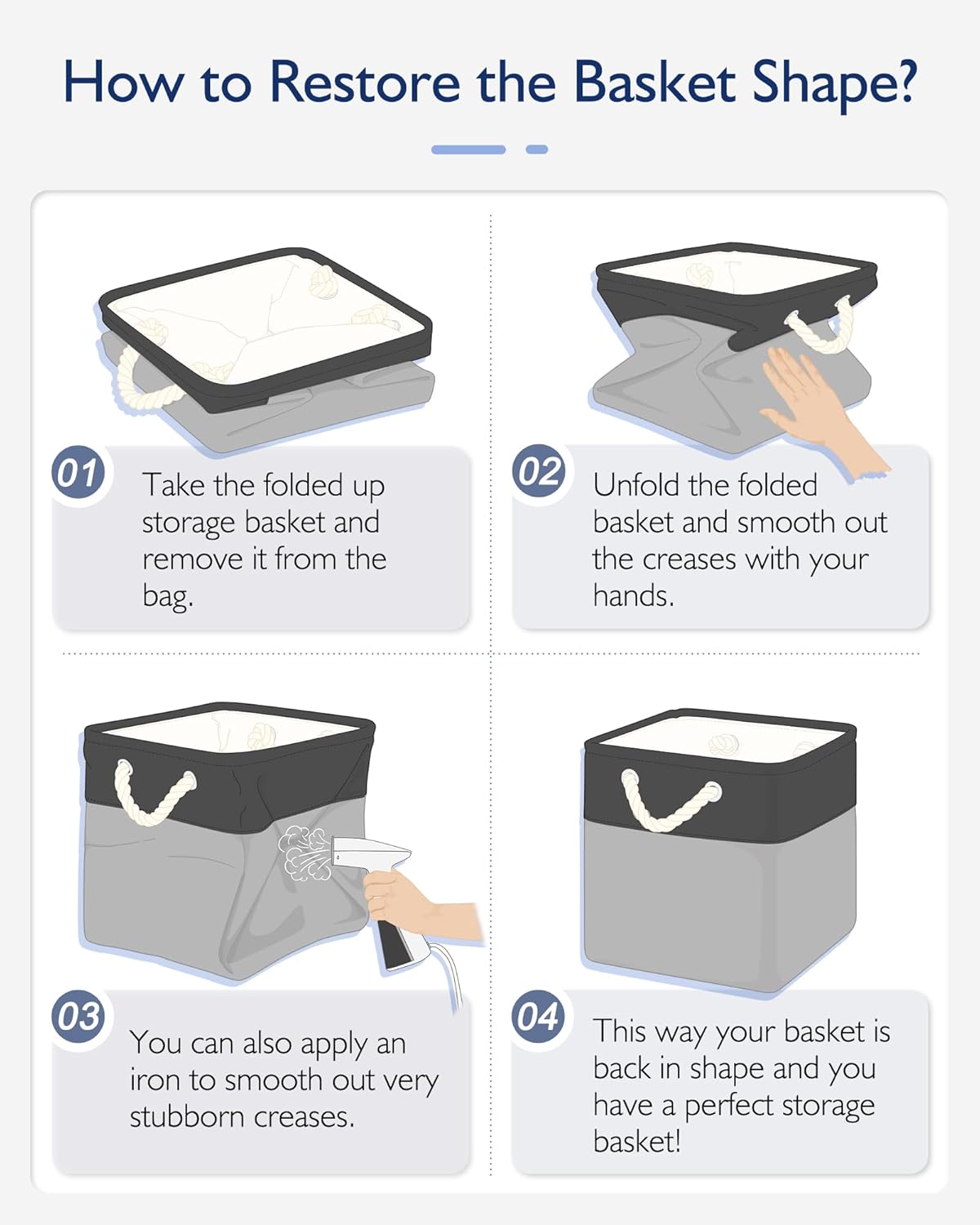 How to Restore the Basket Shape?

01
Take the folded up storage basket and remove it from the bag.

02
Unfold the folded basket and smooth out the creases with your hands.

03
You can also apply an iron to smooth out very stubborn creases.

04
This way your basket is back in shape and you have a perfect storage basket!