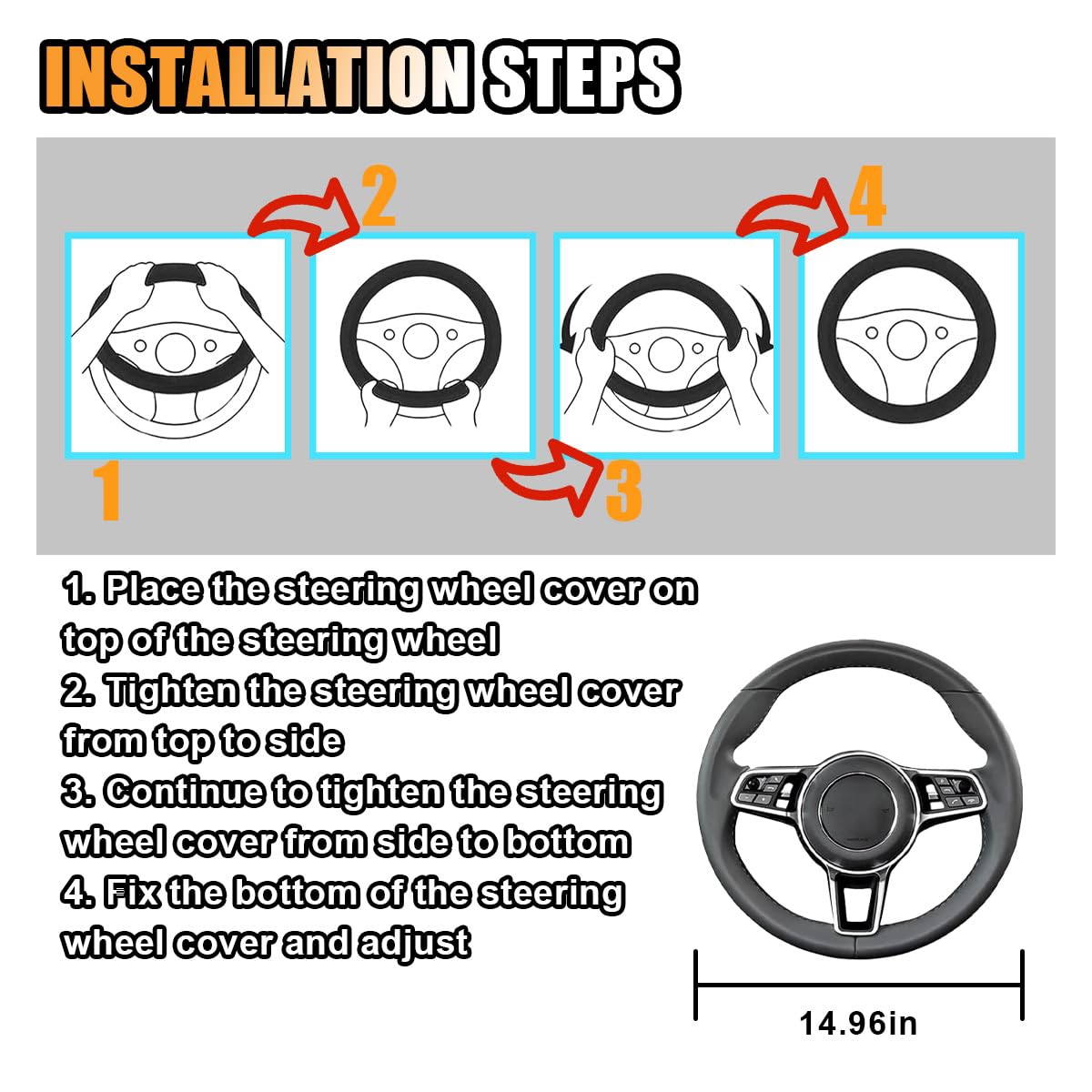 INSTALLATION STEPS

2

4

1

3

1. Place the steering wheel cover on top of the steering wheel
2. Tighten the steering wheel cover from top to side
3. Continue to tighten the steering wheel cover from side to bottom
4. Fix the bottom of the steering wheel cover and adjust

14.96in