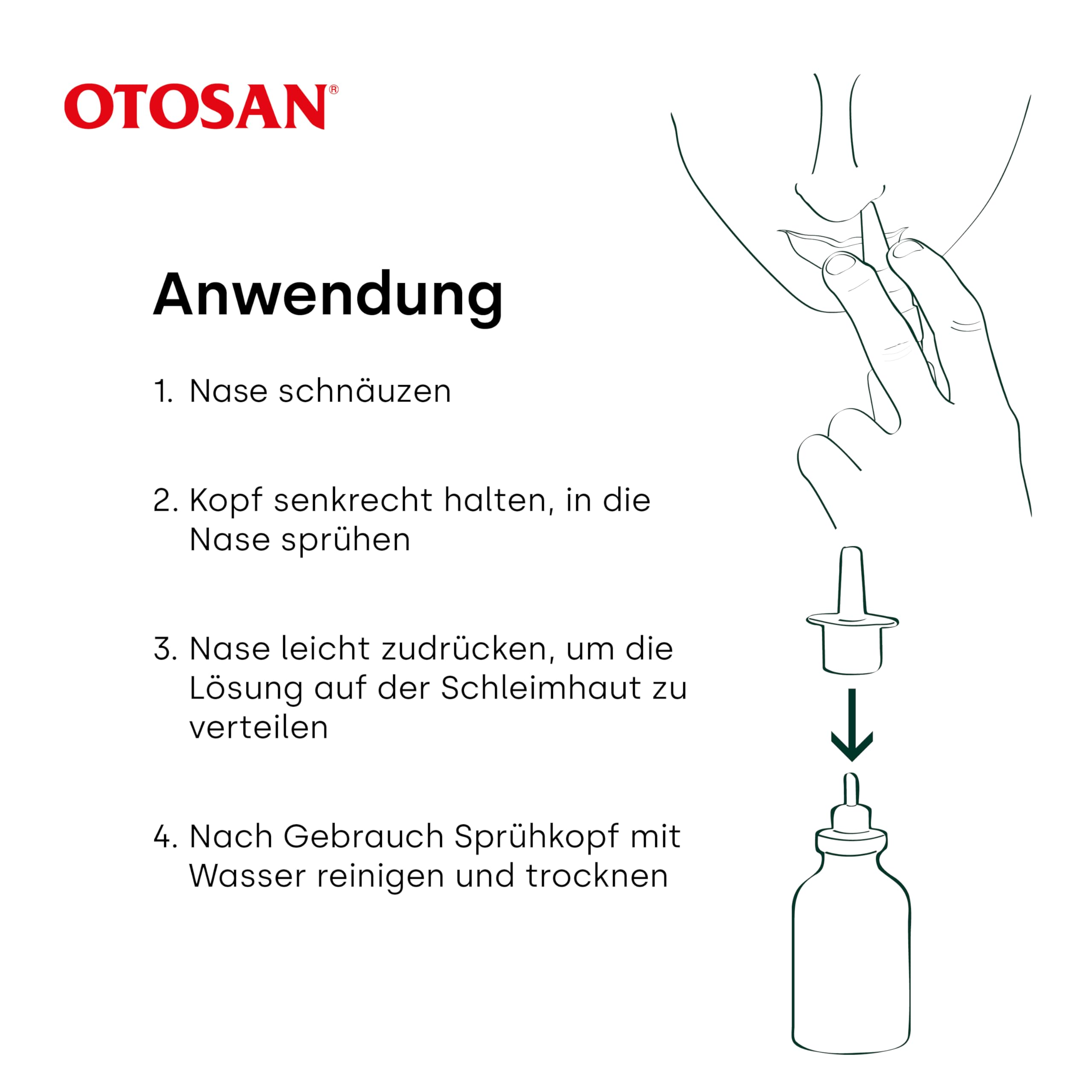 OTOSAN®

Anwendung

1. Nase schnäuzen

2. Kopf senkrecht halten, in die Nase sprühen

3. Nase leicht zudrücken, um die Lösung auf der Schleimhaut zu verteilen

4. Nach Gebrauch Sprühkopf mit Wasser reinigen und trocknen