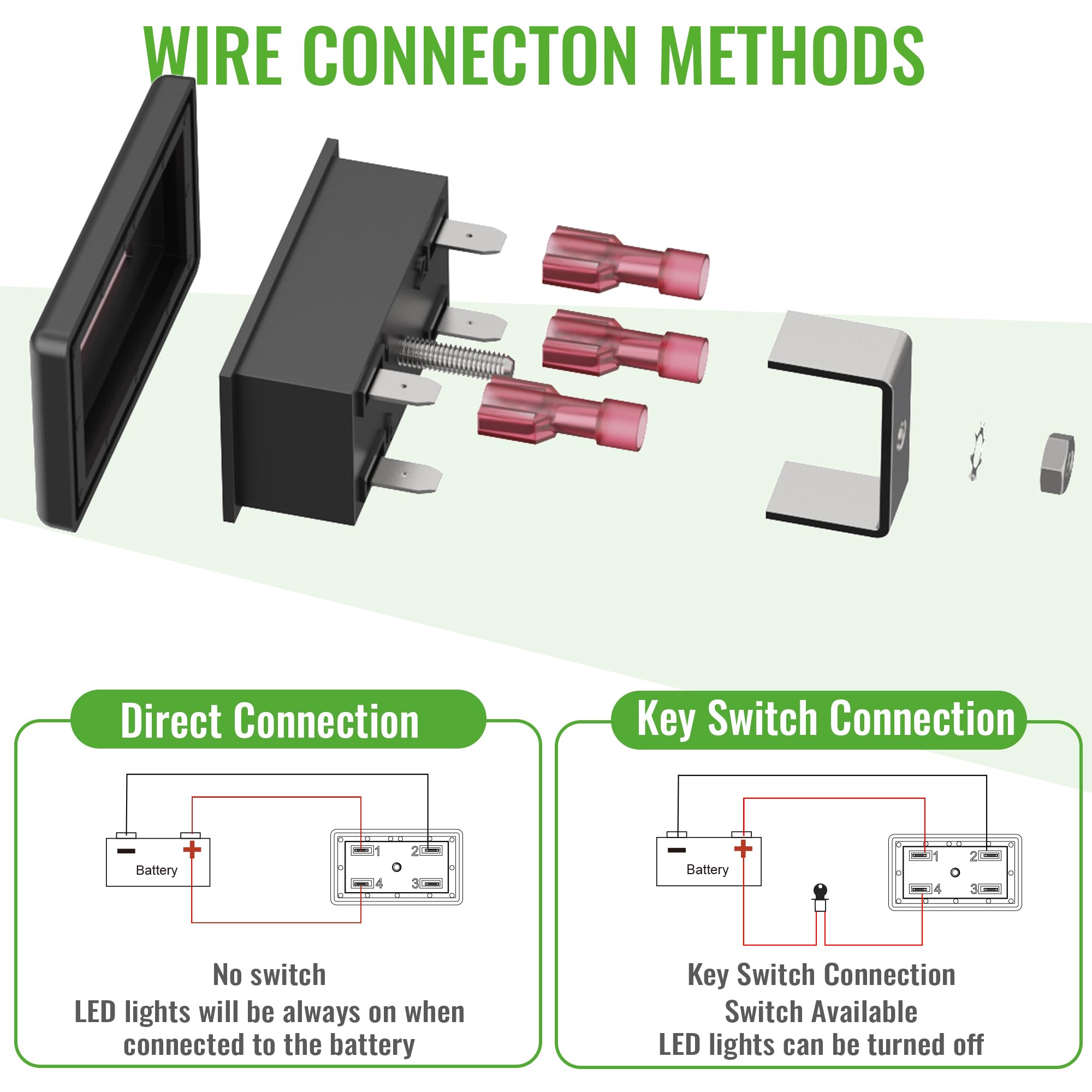 WIRE CONNECTON METHODS

Direct Connection

Battery

1 2 4 3

No switch
LED lights will be always on when connected to the battery

Key Switch Connection

Battery

1 2 4 3

Key Switch Connection
Switch Available
LED lights can be turned off