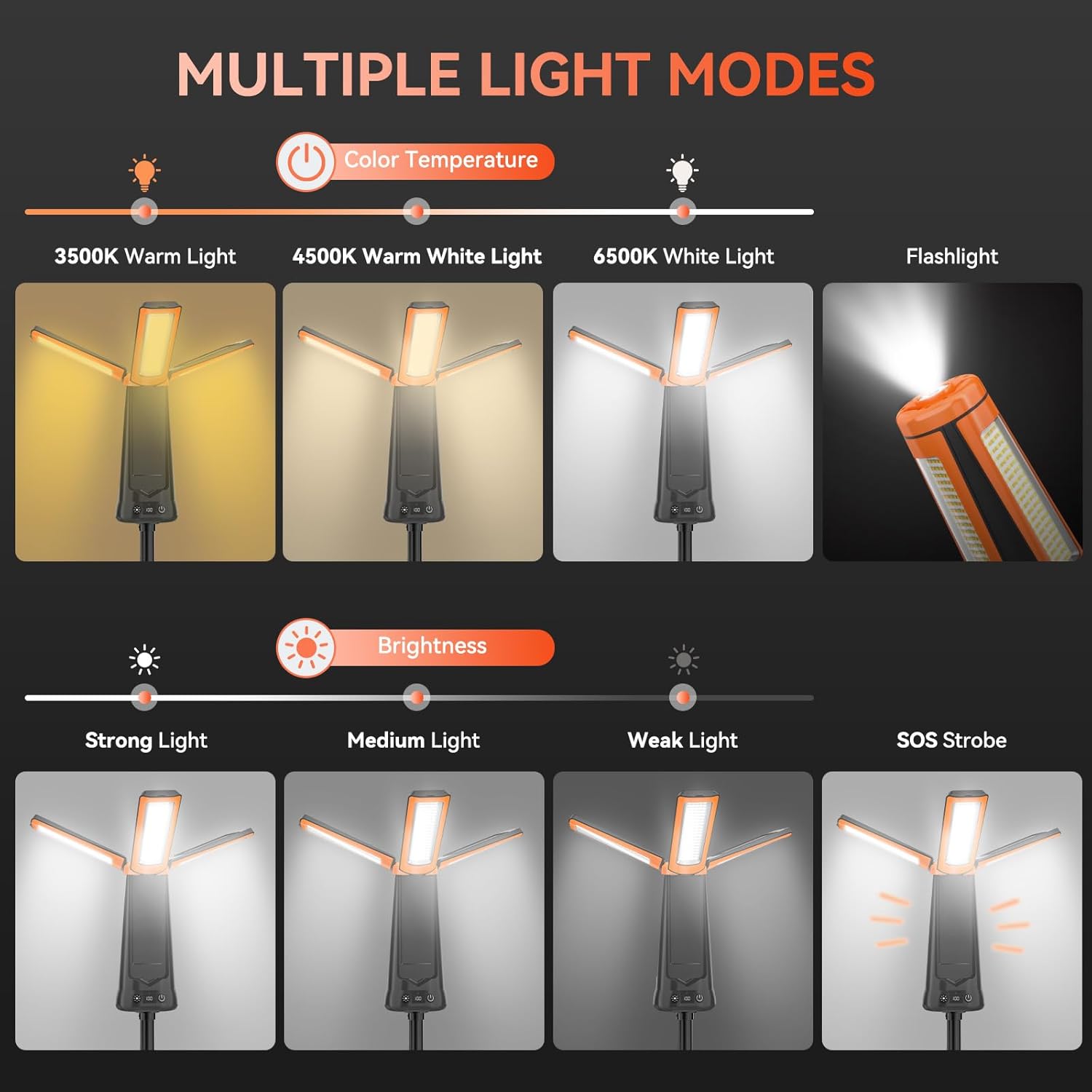 MULTIPLE LIGHT MODES

Color Temperature

3500K Warm Light

4500K Warm White Light

6500K White Light

Flashlight

Brightness

Strong Light

Medium Light

Weak Light

SOS Strobe