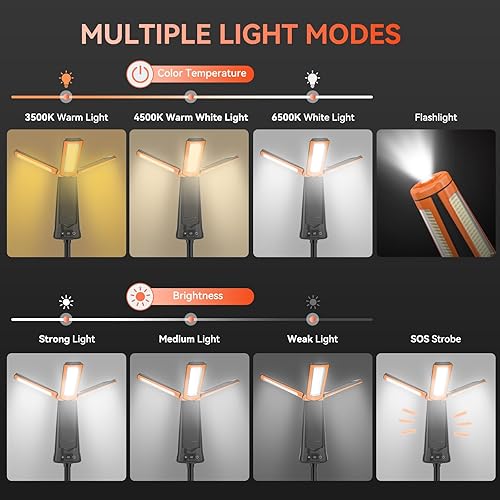 MULTIPLE LIGHT MODES

Color Temperature

3500K Warm Light

4500K Warm White Light

6500K White Light

Flashlight

Brightness

Strong Light

Medium Light

Weak Light

SOS Strobe