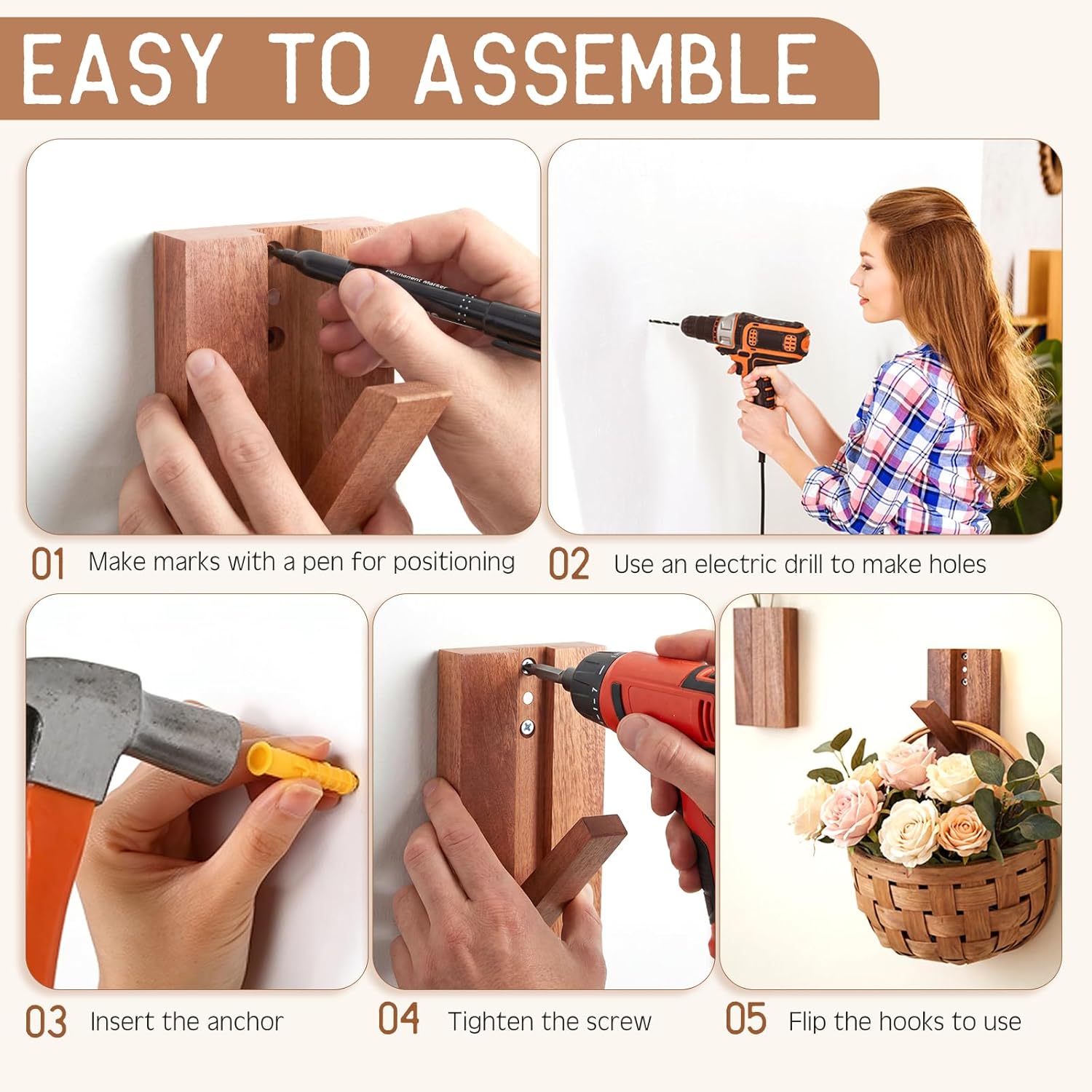 EASY TO ASSEMBLE

Permanent Marker

01 Make marks with a pen for positioning

02 Use an electric drill to make holes

03 Insert the anchor

04 Tighten the screw

05 Flip the hooks to use