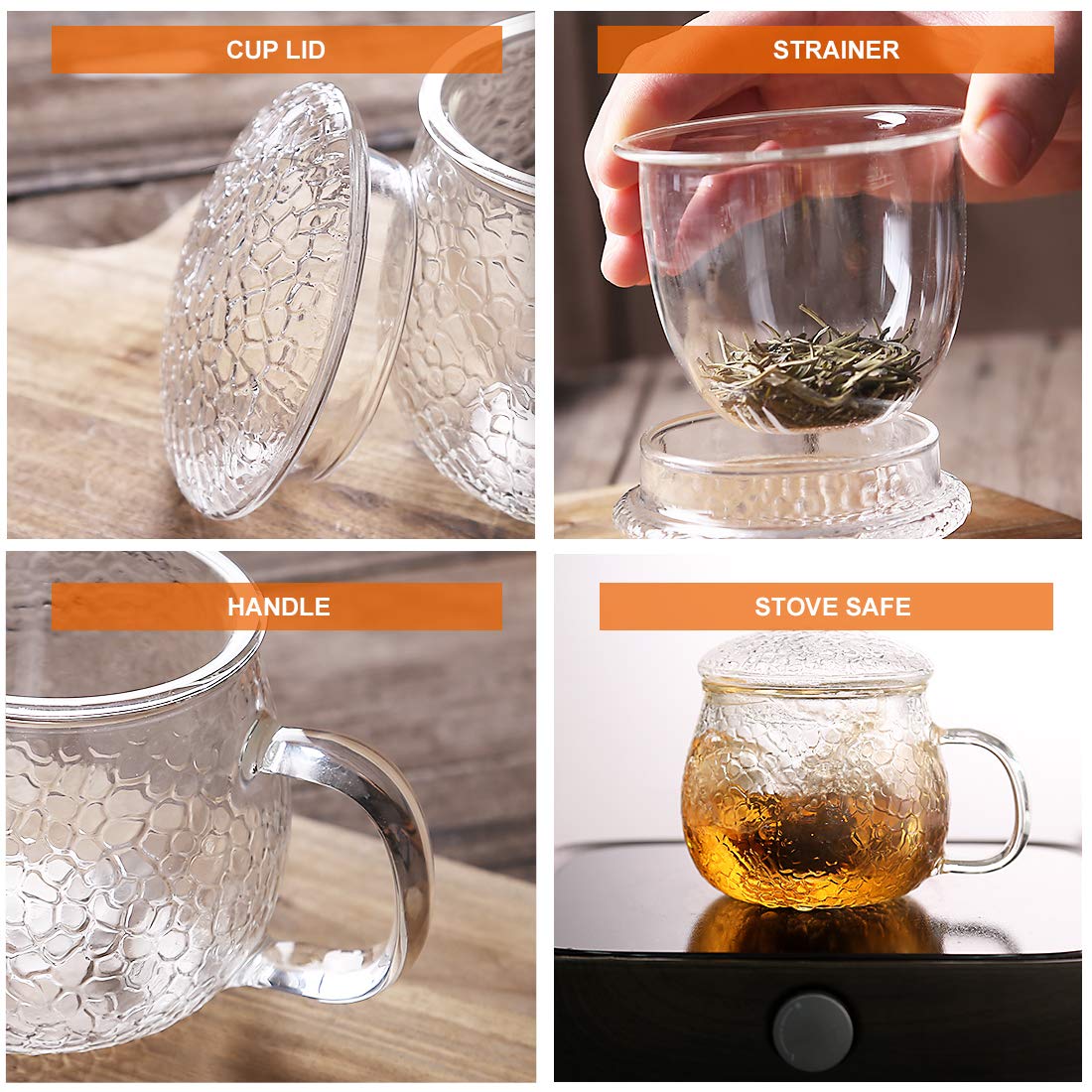 CUP LID

STRAINER

HANDLE

STOVE SAFE